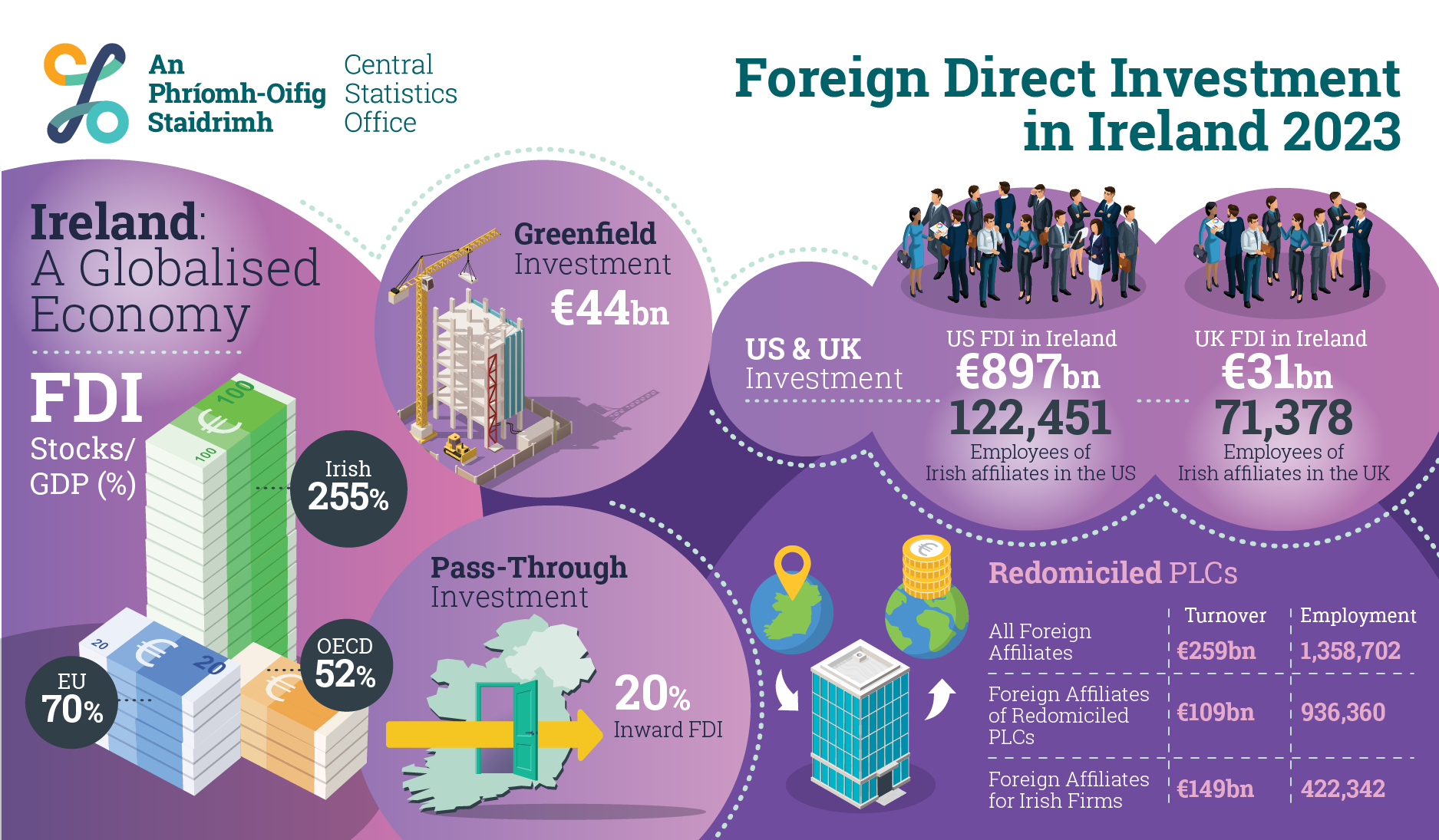 An Phríomh-Oifig Staidrimh

Central Statistics Office

Foreign Direct Investment in Ireland 2023

Ireland: A Globalised Economy

FDI Stocks/ GDP (%)

100

100

20

20

Irish 255%

OECD 52%

EU 70%

Greenfield Investment €44bn

Pass-Through Investment

20% Inward FDI

US & UK Investment

US FDI in Ireland €897bn 122,451 Employees of Irish affiliates in the US

UK FDI in Ireland €31bn 71,378 Employees of Irish affiliates in the UK

Redomiciled PLCs

| | Turnover | Employment |
|---|---|---|
| All Foreign Affiliates | €259bn | 1,358,702 |
| Foreign Affiliates of Redomiciled PLCs | €109bn | 936,360 |
| Foreign Affiliates for Irish Firms | €149bn | 422,342 |