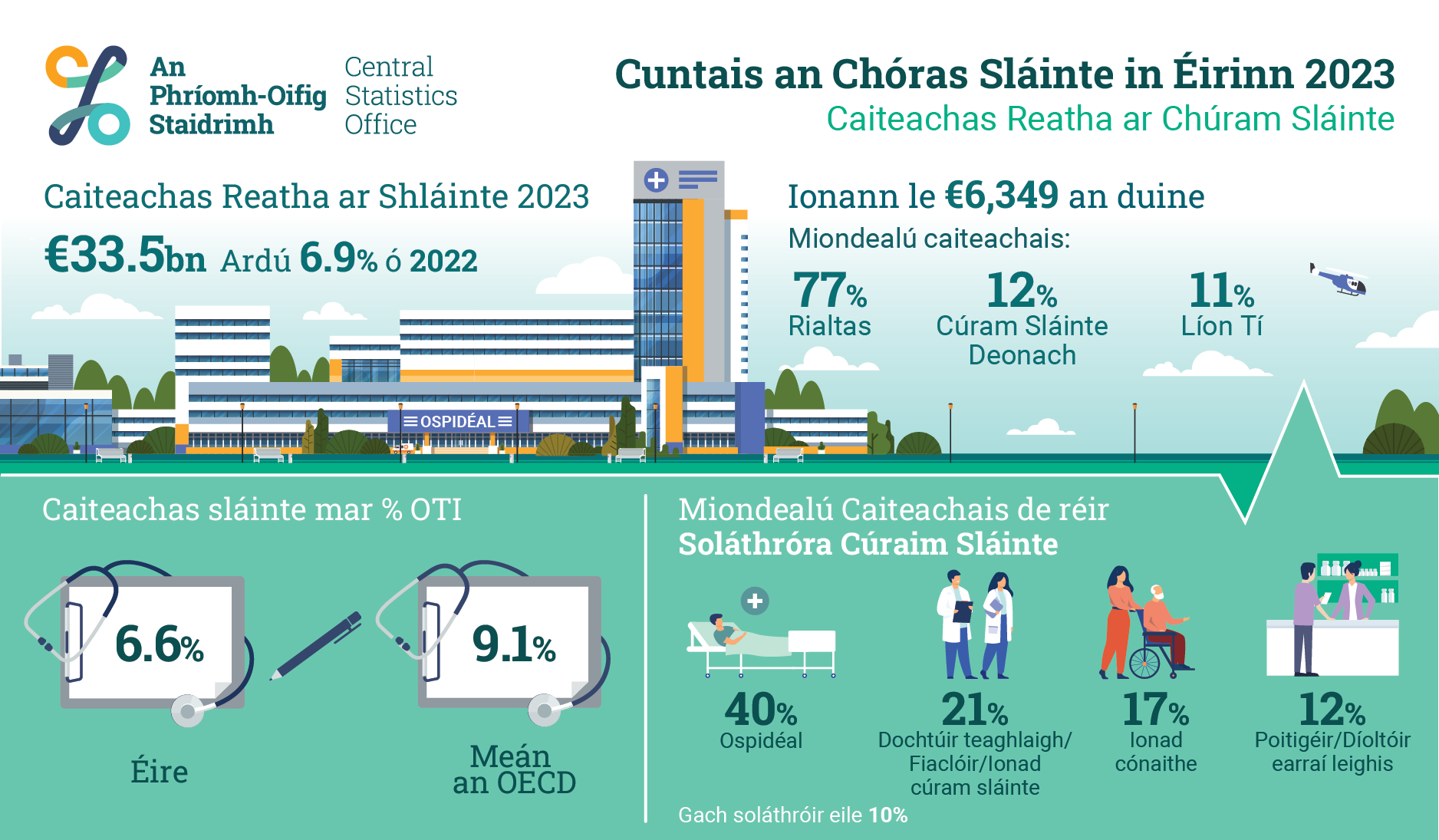 An Phríomh-Oifig Staidrimh

Central Statistics Office

Cuntais an Chóras Sláinte in Éirinn 2023

Caiteachas Reatha ar Chúram Sláinte

Caiteachas Reatha ar Shláinte 2023

€33.5bn Ardú 6.9% ó 2022

Ionann le €6,349 an duine

Miondealú caiteachais:

77%
Rialtas

12%
Cúram Sláinte Deonach

11%
Líon Tí

OSPIDÉAL

Caiteachas sláinte mar % OTI

6.6%
Éire

9.1%
Meán an OECD

Miondealú Caiteachais de réir
Soláthróra Cúraim Sláinte

40%
Ospidéal

21%
Dochtúir teaghlaigh/ Fiaclóir/Ionad cúram sláinte

17%
Ionad cónaithe

12%
Poitigéir/Díoltóir earraí leighis

Gach soláthróir eile 10%