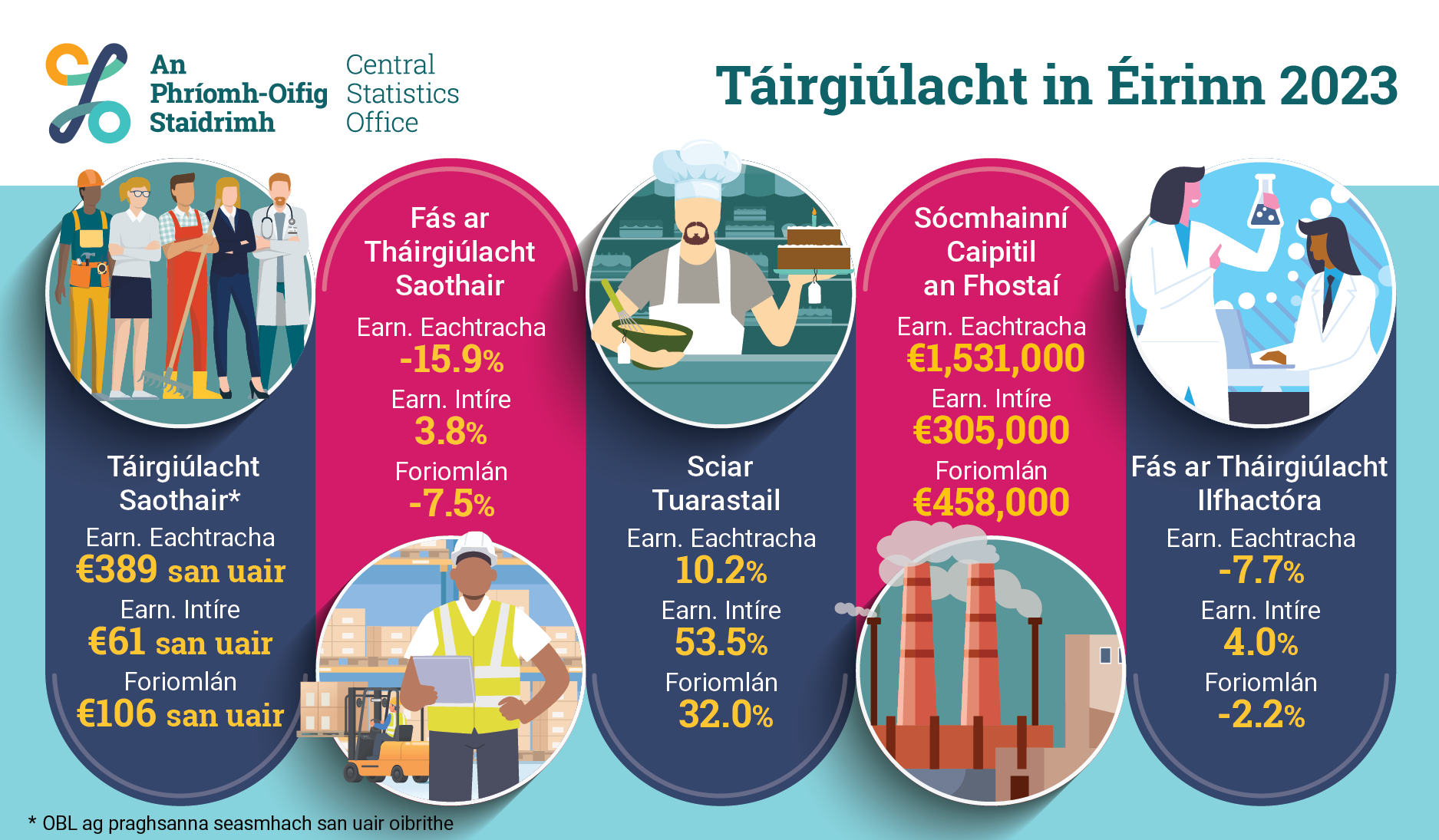 An Phríomh-Oifig Staidrimh

Central Statistics Office

Táirgiúlacht in Éirinn 2023

Táirgiúlacht Saothair*
Earn. Eachtracha
€389 san uair
Earn. Intíre
€61 san uair
Foriomlán
€106 san uair

Fás ar Tháirgiúlacht Saothair
Earn. Eachtracha
-15.9%
Earn. Intíre
3.8%
Foriomlán
-7.5%

Sciar Tuarastail
Earn. Eachtracha
10.2%
Earn. Intíre
53.5%
Foriomlán
32.0%

Sócmhainní Caipitil an Fhostaí
Earn. Eachtracha
€1,531,000
Earn. Intíre
€305,000
Foriomlán
€458,000

Fás ar Tháirgiúlacht Ilfhactóra
Earn. Eachtracha
-7.7%
Earn. Intíre
4.0%
Foriomlán
-2.2%

* OBL ag praghsanna seasmhach san uair oibrithe