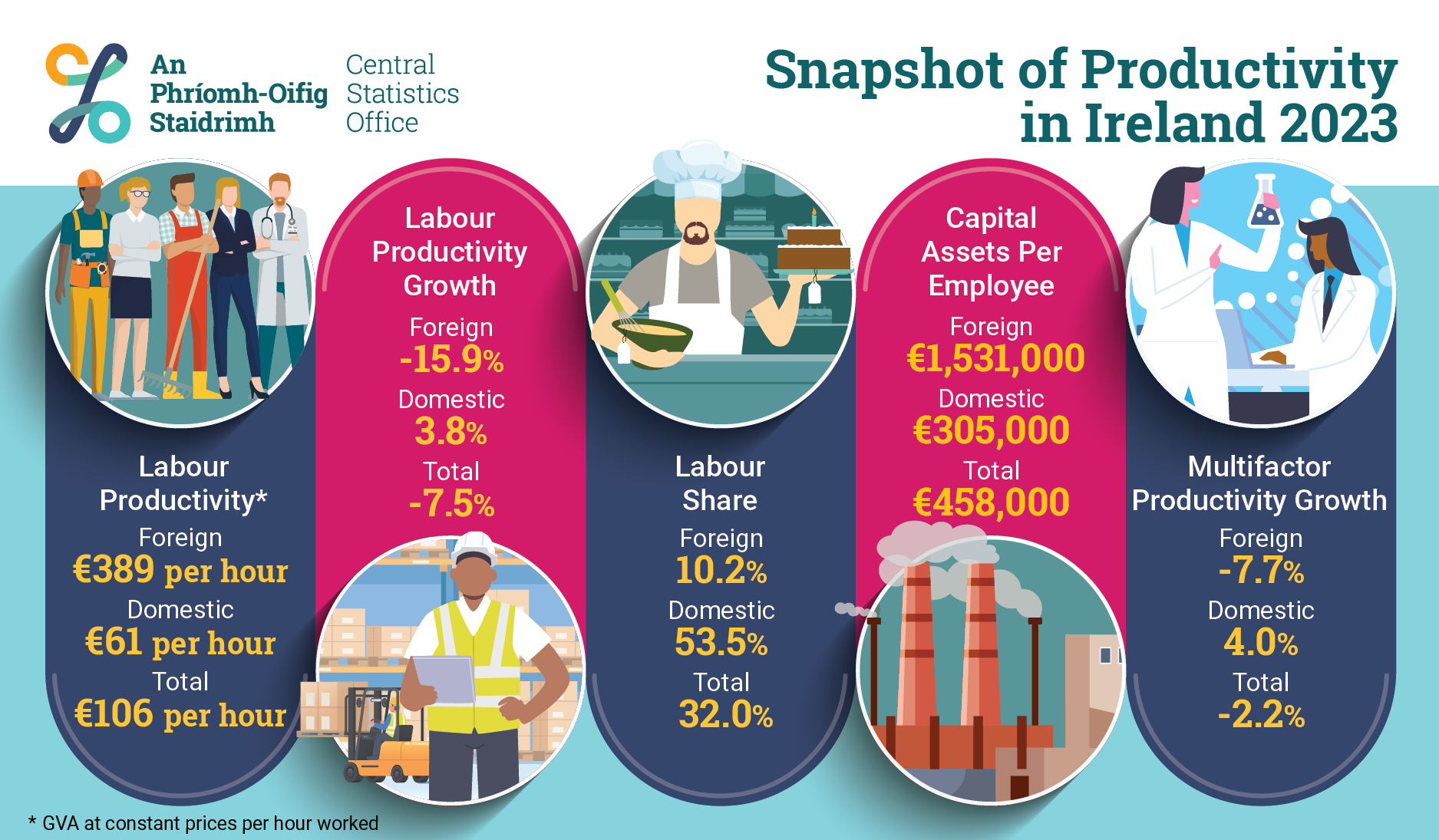 An Phríomh-Oifig Staidrimh

Central Statistics Office

Snapshot of Productivity in Ireland 2023

Labour Productivity*
Foreign
€389 per hour
Domestic
€61 per hour
Total
€106 per hour

Labour Productivity Growth
Foreign
-15.9%
Domestic
3.8%
Total
-7.5%

Labour Share
Foreign
10.2%
Domestic
53.5%
Total
32.0%

Capital Assets Per Employee
Foreign
€1,531,000
Domestic
€305,000
Total
€458,000

Multifactor Productivity Growth
Foreign
-7.7%
Domestic
4.0%
Total
-2.2%

* GVA at constant prices per hour worked