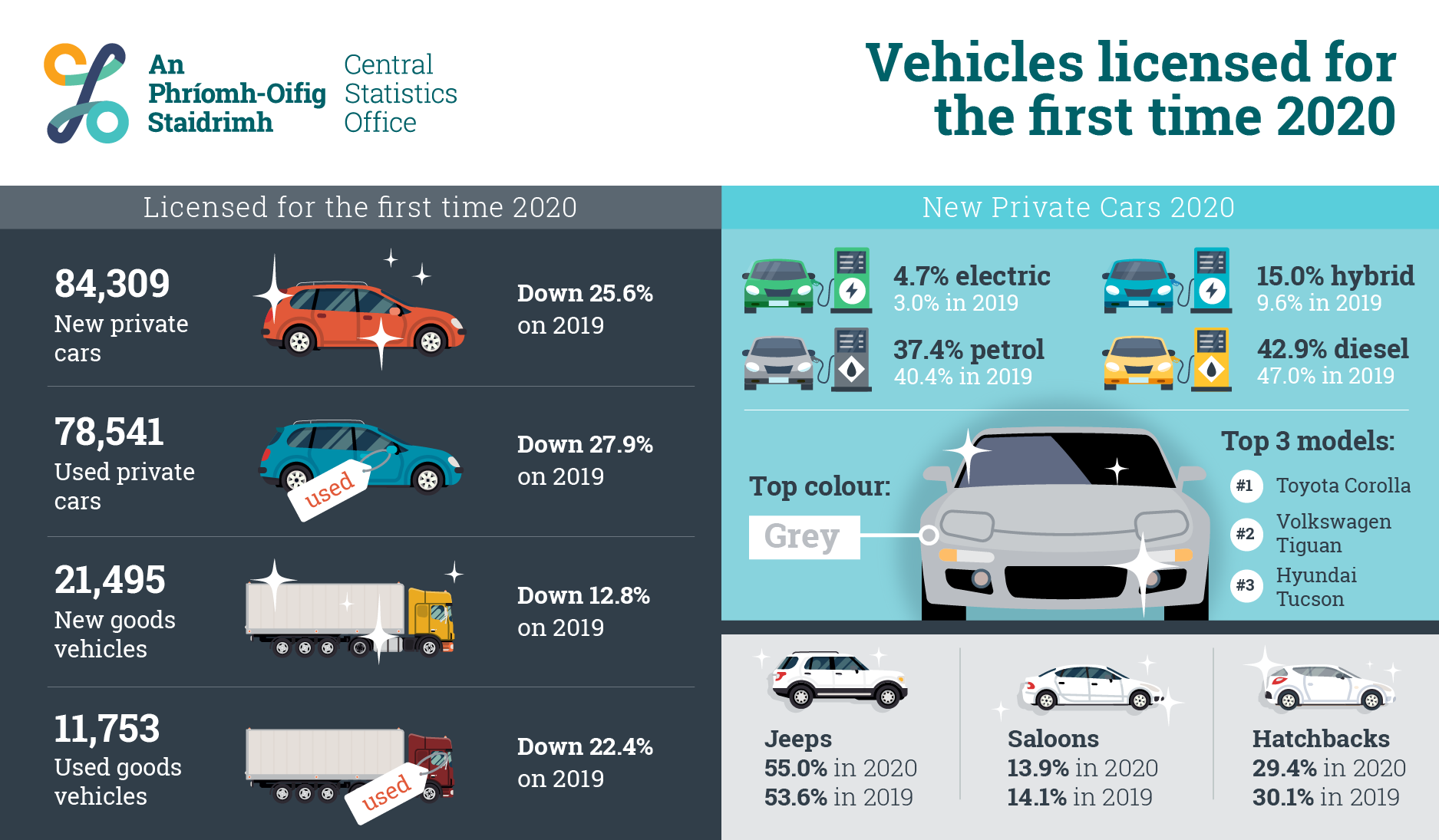 An Phríomh-Oifig Staidrimh

Central Statistics Office

Vehicles licensed for the first time 2020

Licensed for the first time 2020

84,309
New private cars

Down 25.6% on 2019

78,541
Used private cars

used

Down 27.9% on 2019

21,495
New goods vehicles

Down 12.8% on 2019

11,753
Used goods vehicles

used

Down 22.4% on 2019

New Private Cars 2020

4.7% electric
3.0% in 2019

15.0% hybrid
9.6% in 2019

37.4% petrol
40.4% in 2019

42.9% diesel
47.0% in 2019

Top colour:
Grey

Top 3 models:
#1 Toyota Corolla
#2 Volkswagen Tiguan
#3 Hyundai Tucson

Jeeps
55.0% in 2020
53.6% in 2019

Saloons
13.9% in 2020
14.1% in 2019

Hatchbacks
29.4% in 2020
30.1% in 2019