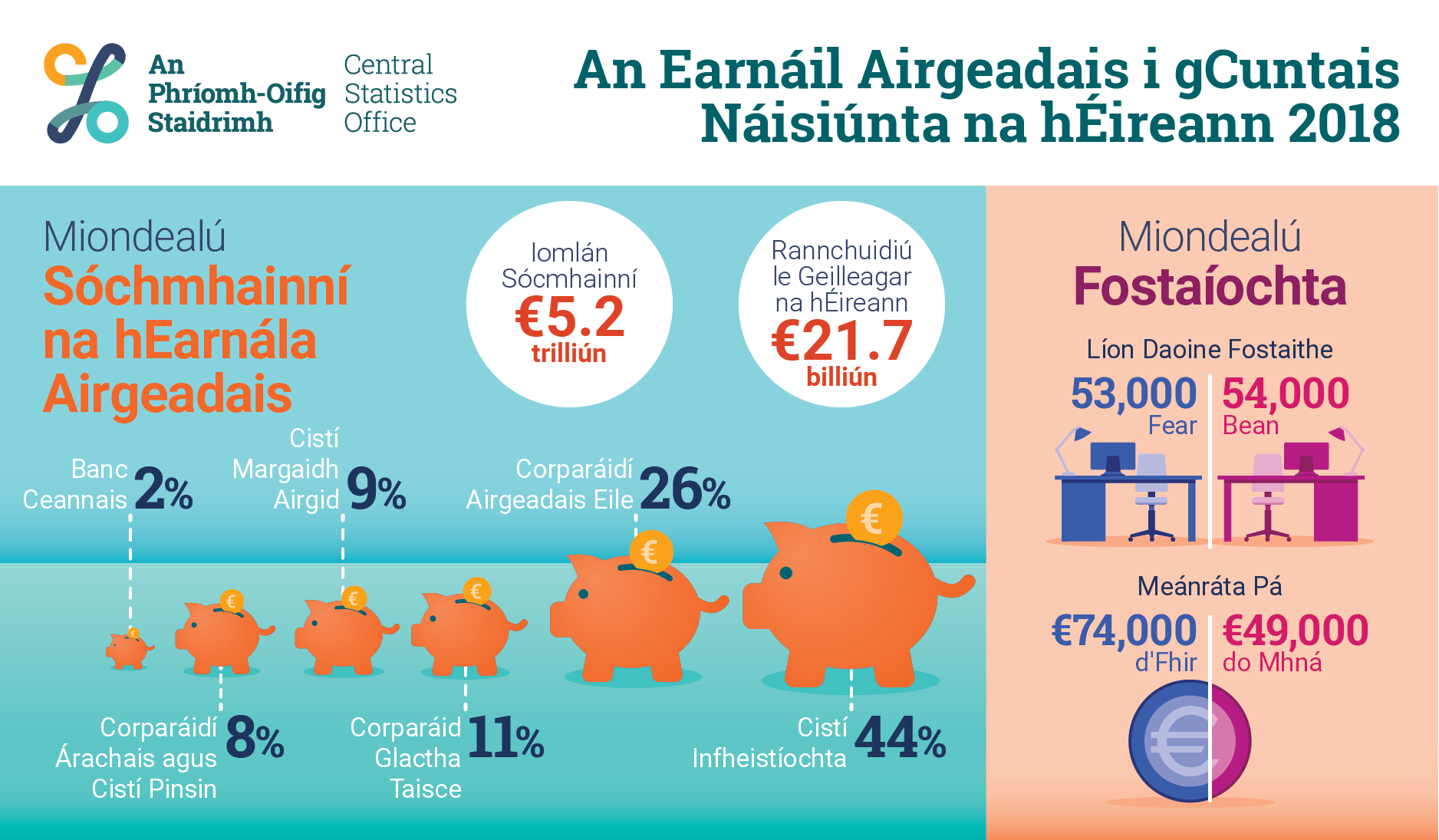 An Phríomh-Oifig Staidrimh

Central Statistics Office

An Earnáil Airgeadais i gCuntais Náisiúnta na hÉireann 2018

Miondealú
Sóchmhainní na hEarnála Airgeadais

Iomlán Sócmhainní
€5.2
trilliún

Rannchuidiú le Geilleagar na hÉireann
€21.7
billiún

Banc Ceannais 2%

Cistí Margaidh Airgid 9%

Corparáidí Airgeadais Eile 26%

Corparáidí Árachais agus Cistí Pinsin 8%

Corparáid Glactha Taisce 11%

Cistí Infheistíochta 44%

Miondealú
Fostaíochta

Líon Daoine Fostaithe

53,000
Fear

54,000
Bean

Meánráta Pá

€74,000
d'Fhir

€49,000
do Mhná