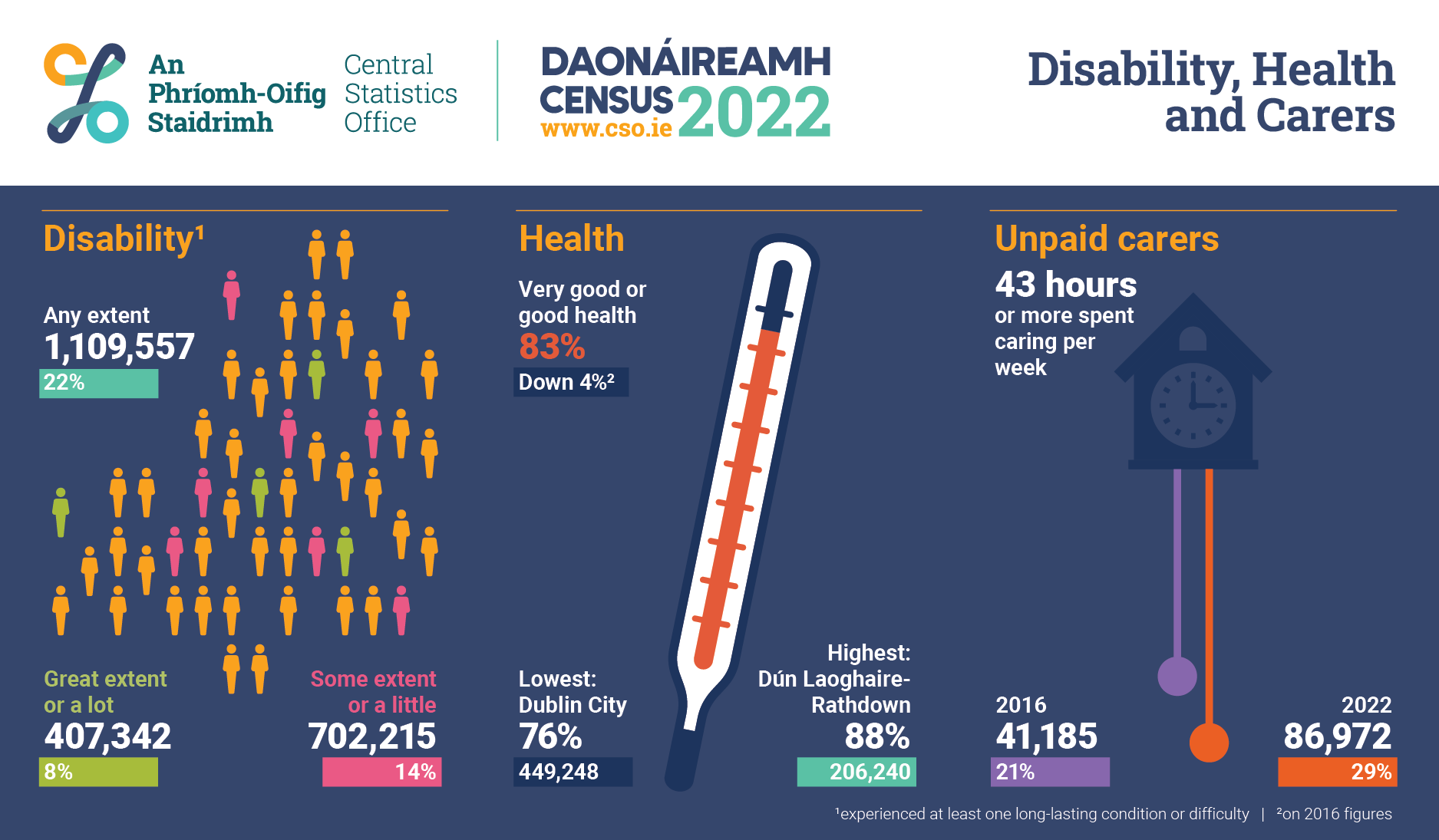 An Phríomh-Oifig Staidrimh

Central Statistics Office

DAONÁIREAMH CENSUS 2022
www.cso.ie

Disability, Health and Carers

Disability$^1$

Any extent
1,109,557
22%

Great extent or a lot
407,342
8%

Some extent or a little
702,215
14%

Health

Very good or good health
83%
Down 4%$^2$

Lowest: Dublin City
76%
449,248

Highest: Dún Laoghaire-Rathdown
88%
206,240

Unpaid carers

43 hours
or more spent caring per week

2016
41,185
21%

2022
86,972
29%

$^1$experienced at least one long-lasting condition or difficulty | $^2$on 2016 figures