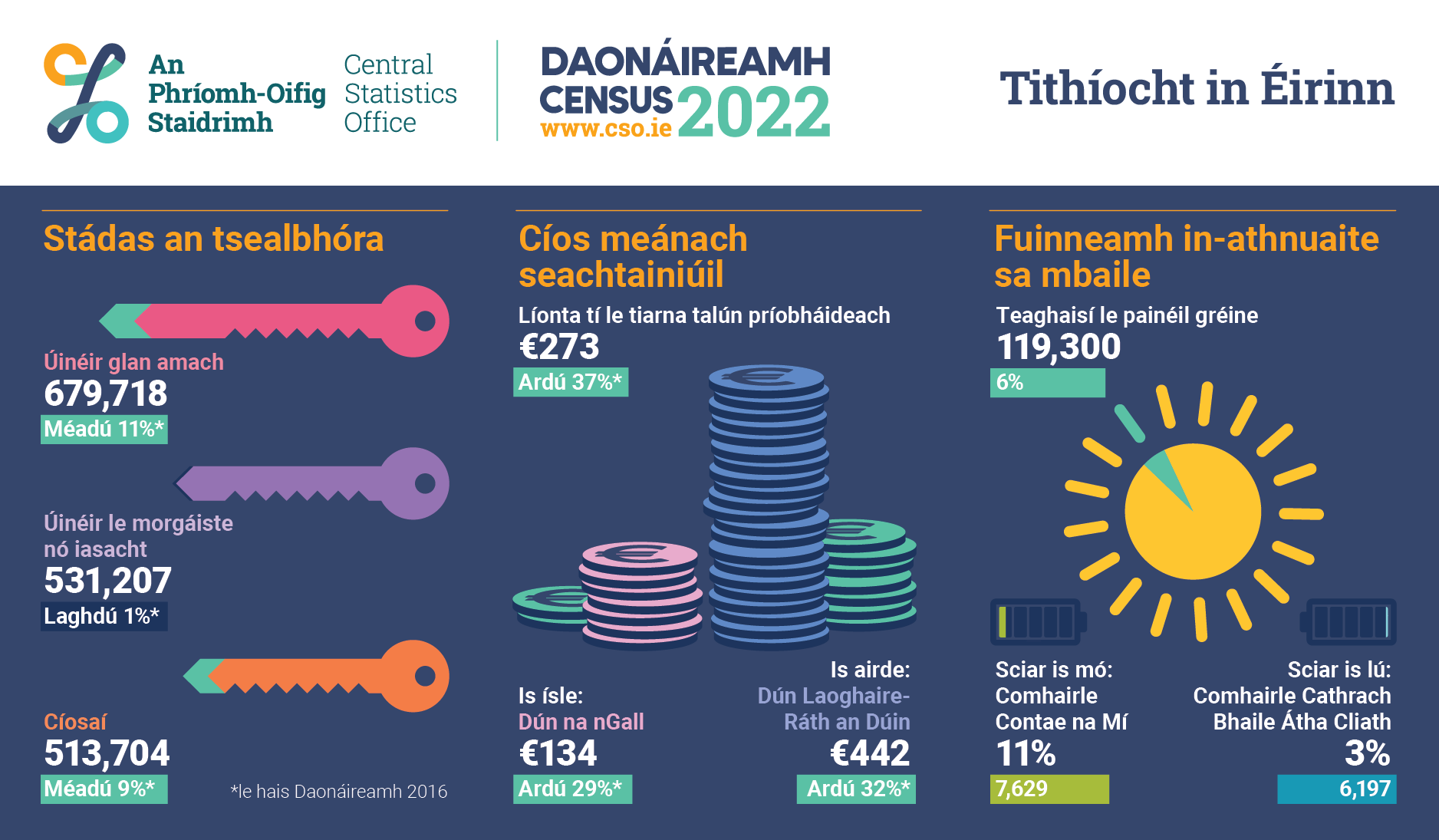 An Phríomh-Oifig Staidrimh
Central Statistics Office

DAONÁIREAMH CENSUS 2022
www.cso.ie

Tithíocht in Éirinn

Stádas an tsealbhóra

Úinéir glan amach
679,718
Méadú 11%*

Úinéir le morgáiste nó iasacht
531,207
Laghdú 1%*

Cíosaí
513,704
Méadú 9%*

*le hais Daonáireamh 2016

Cíos meánach seachtainiúil

Líonta tí le tiarna talún príobháideach
€273
Ardú 37%*

Is ísle:
Dún na nGall
€134
Ardú 29%*

Is airde:
Dún Laoghaire-Ráth an Dúin
€442
Ardú 32%*

Fuinneamh in-athnuaite sa mbaile

Teaghaisí le painéil gréine
119,300
6%

Sciar is mó:
Comhairle Contae na Mí
11%
7,629

Sciar is lú:
Comhairle Cathrach Bhaile Átha Cliath
3%
6,197