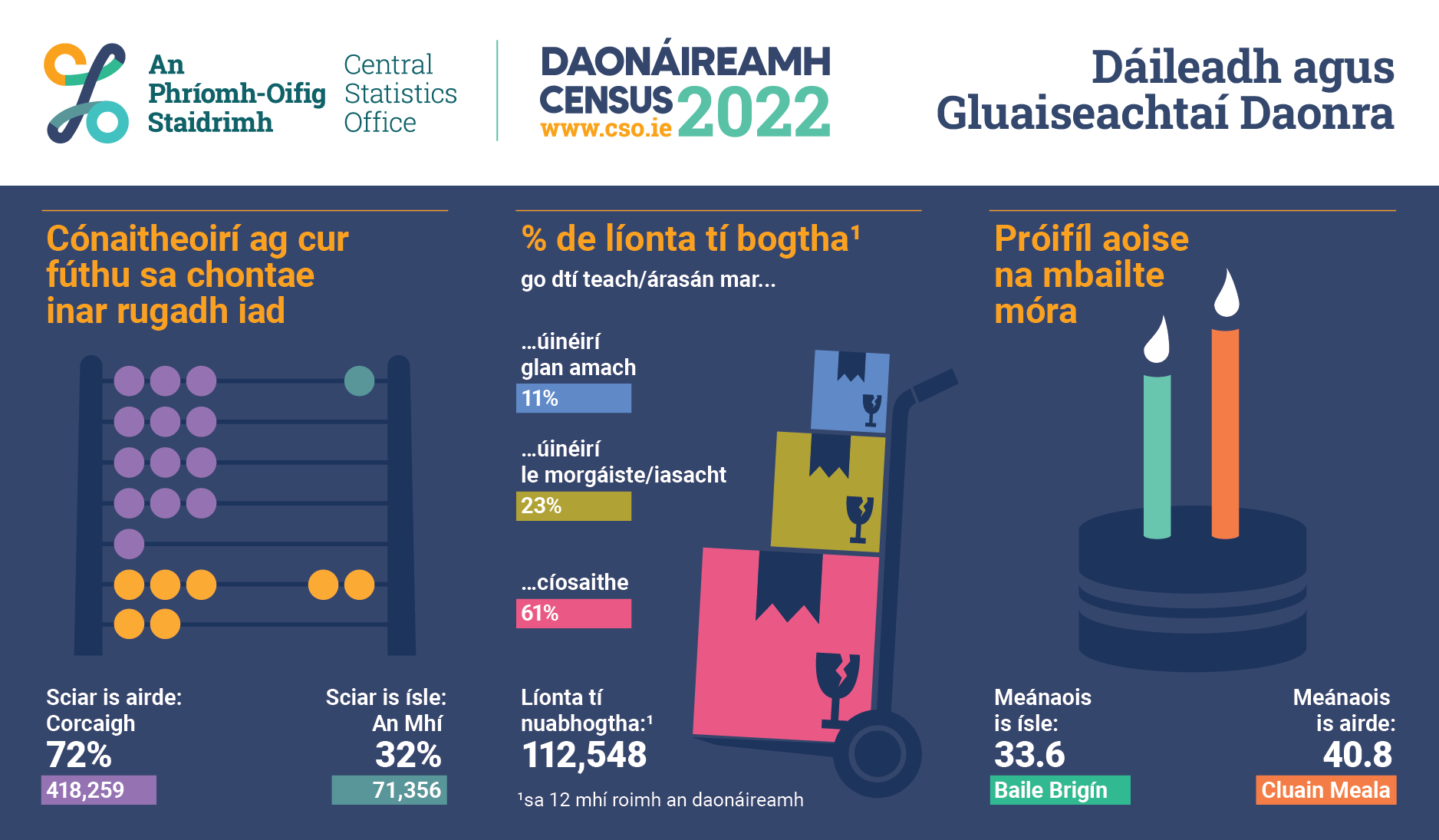 An Phríomh-Oifig Staidrimh

Central Statistics Office

DAONÁIREAMH CENSUS 2022
www.cso.ie

Dáileadh agus Gluaiseachtaí Daonra

Cónaitheoirí ag cur fúthu sa chontae inar rugadh iad

Sciar is airde: Corcaigh
72%
418,259

Sciar is ísle: An Mhí
32%
71,356

% de líonta tí bogtha¹
go dtí teach/árasán mar...

...úinéirí glan amach
11%

...úinéirí le morgáiste/iasacht
23%

...cíosaithe
61%

Líonta tí nuabhogtha:¹
112,548

¹sa 12 mhí roimh an daonáireamh

Próifíl aoise na mbailte móra

Meánaois is ísle:
33.6
Baile Brigín

Meánaois is airde:
40.8
Cluain Meala