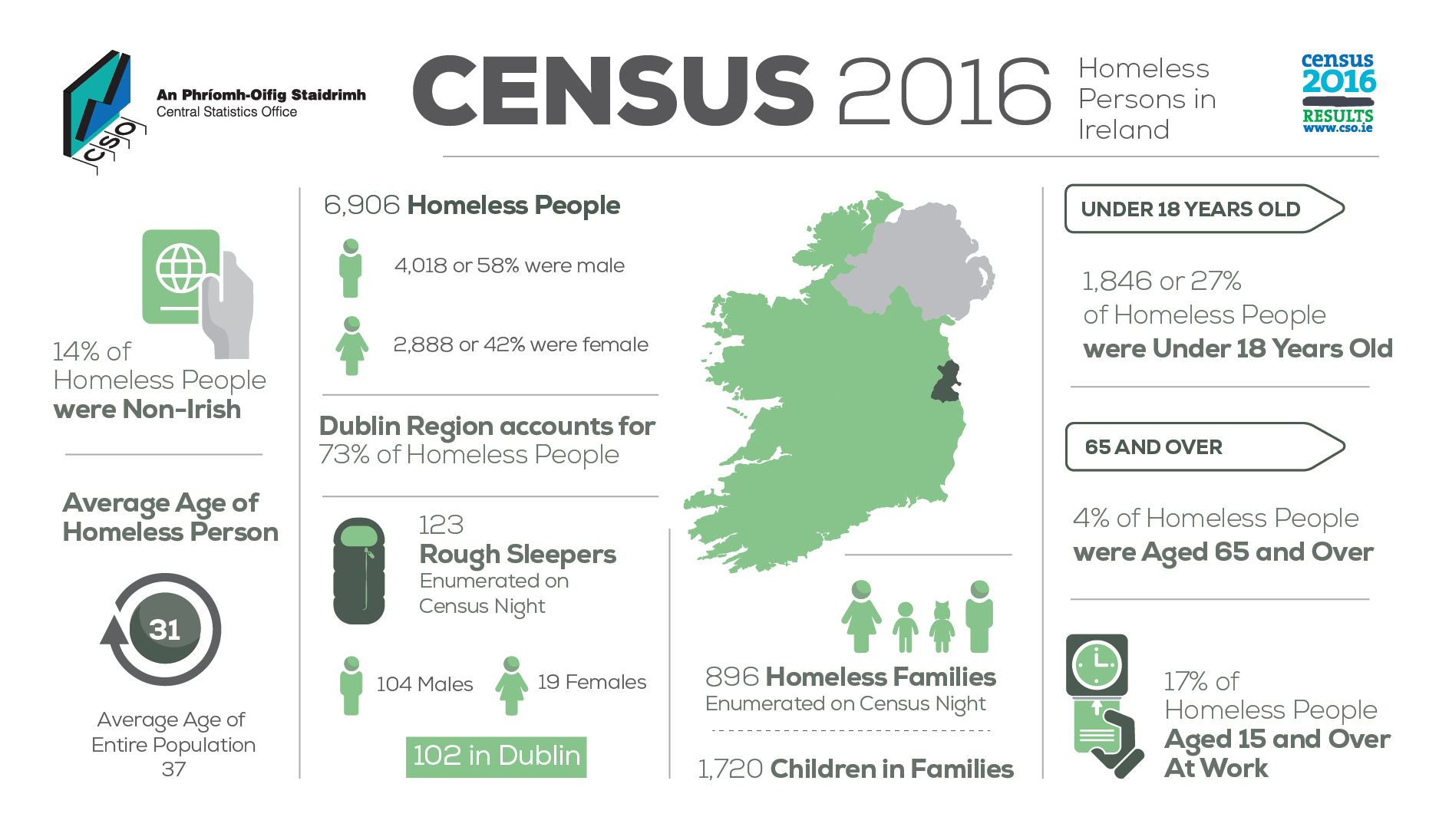 CSO
An Phríomh-Oifig Staidrimh
Central Statistics Office

CENSUS 2016

Homeless Persons in Ireland

census 2016 RESULTS www.cso.ie

14% of Homeless People were Non-Irish

Average Age of Homeless Person

31

Average Age of Entire Population 37

6,906 Homeless People

4,018 or 58% were male

2,888 or 42% were female

Dublin Region accounts for 73% of Homeless People

123 Rough Sleepers Enumerated on Census Night

104 Males

19 Females

102 in Dublin

896 Homeless Families Enumerated on Census Night

1,720 Children in Families

UNDER 18 YEARS OLD

1,846 or 27% of Homeless People were Under 18 Years Old

65 AND OVER

4% of Homeless People were Aged 65 and Over

17% of Homeless People Aged 15 and Over At Work