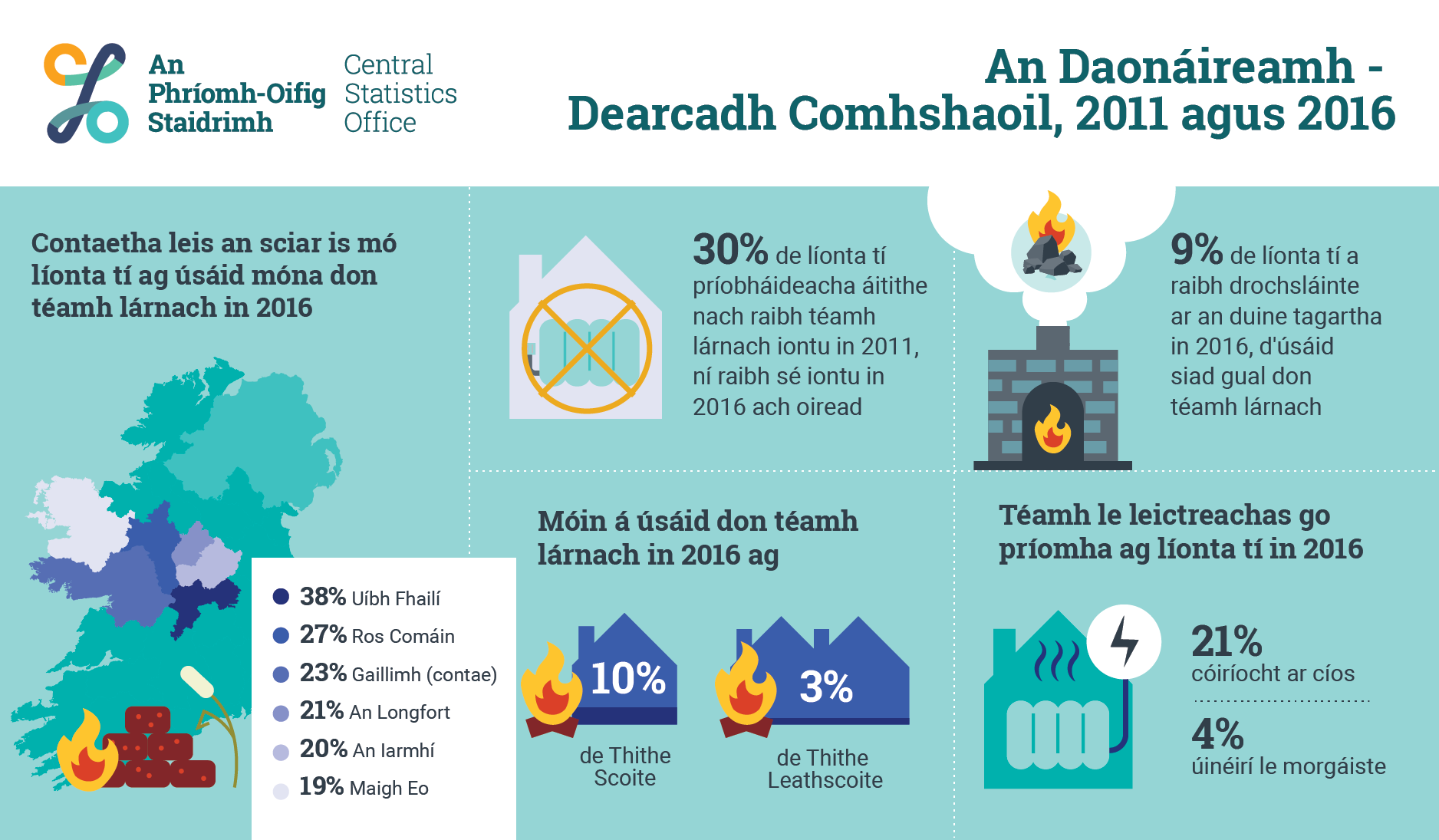 An Phríomh-Oifig Staidrimh

Central Statistics Office

An Daonáireamh - Dearcadh Comhshaoil, 2011 agus 2016

Contaetha leis an sciar is mó líonta tí ag úsáid móna don téamh lárnach in 2016

38% Uíbh Fhailí
27% Ros Comáin
23% Gaillimh (contae)
21% An Longfort
20% An Iarmhí
19% Maigh Eo

30% de líonta tí príobháideacha áitithe nach raibh téamh lárnach iontu in 2011, ní raibh sé iontu in 2016 ach oiread

9% de líonta tí a raibh drochsláinte ar an duine tagartha in 2016, d'úsáid siad gual don téamh lárnach

Móin á úsáid don téamh lárnach in 2016 ag

10%
de Thithe Scoite

3%
de Thithe Leathscoite

Téamh le leictreachas go príomha ag líonta tí in 2016

21%
cóiríocht ar cíos

4%
úinéirí le morgáiste