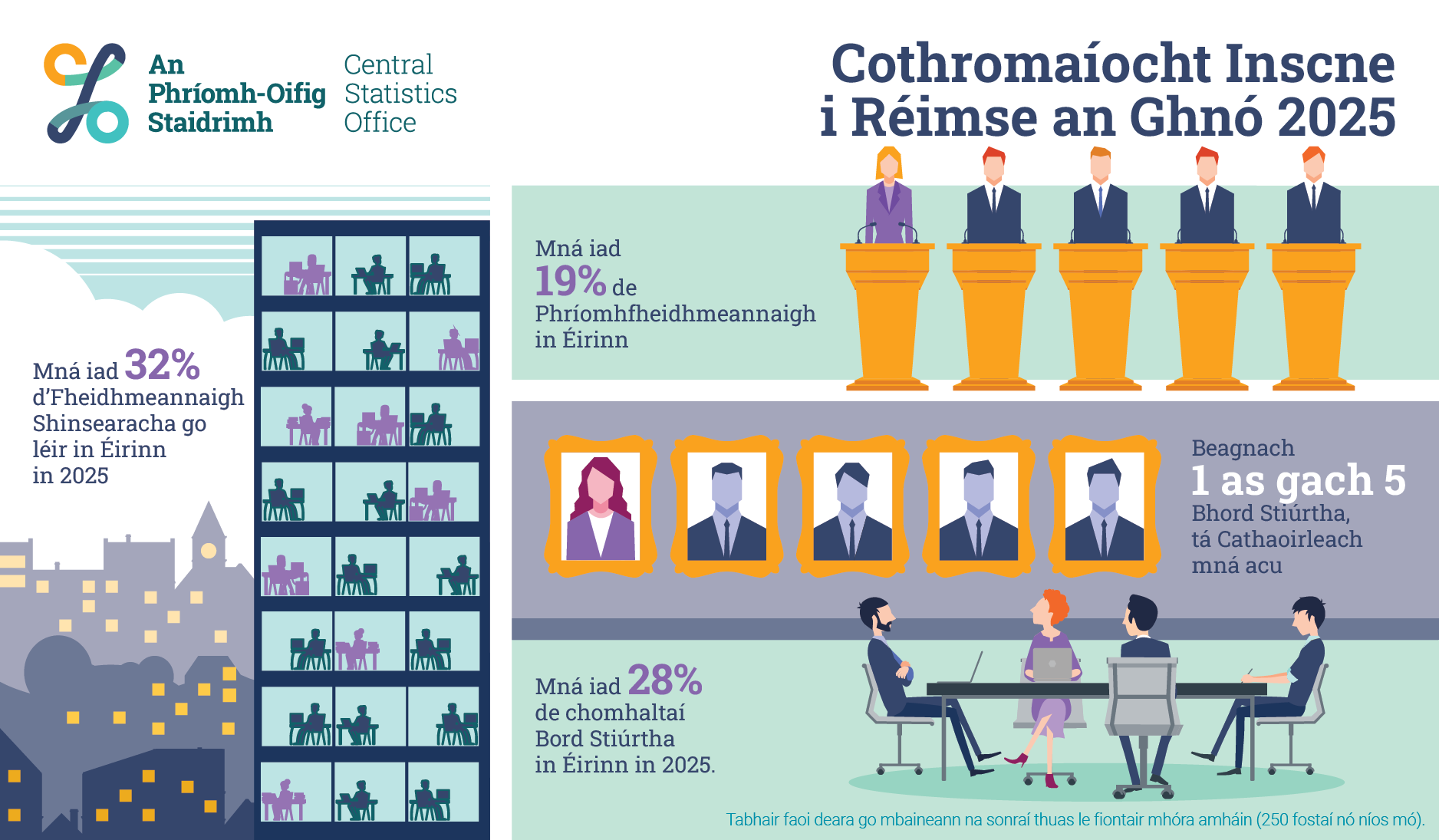 An Phríomh-Oifig Staidrimh

Central Statistics Office

Cothromaíocht Inscne i Réimse an Ghnó 2025

Mná iad 32% d'Fheidhmeannaigh Shinsearacha go léir in Éirinn in 2025

Mná iad 19% de Phríomhfheidhmeannaigh in Éirinn

Beagnach 1 as gach 5 Bhord Stiúrtha, tá Cathaoirleach mná acu

Mná iad 28% de chomhaltaí Bord Stiúrtha in Éirinn in 2025.

Tabhair faoi deara go mbaineann na sonraí thuas le fiontair mhóra amháin (250 fostaí nó níos mó).