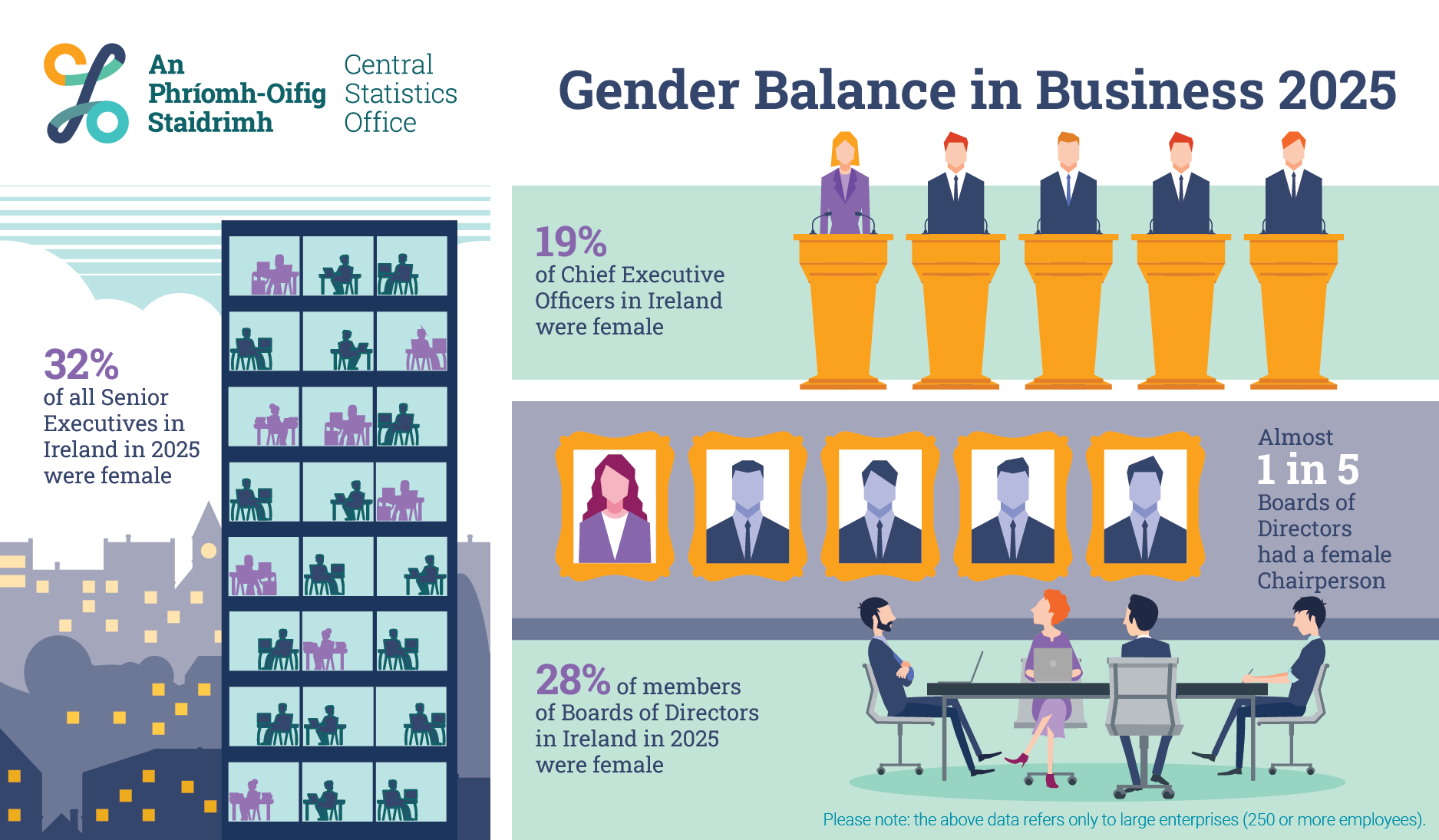 An Phríomh-Oifig Staidrimh

Central Statistics Office

Gender Balance in Business 2025

32%
of all Senior Executives in Ireland in 2025 were female

19%
of Chief Executive Officers in Ireland were female

Almost
1 in 5
Boards of Directors had a female Chairperson

28% of members of Boards of Directors in Ireland in 2025 were female

Please note: the above data refers only to large enterprises (250 or more employees).