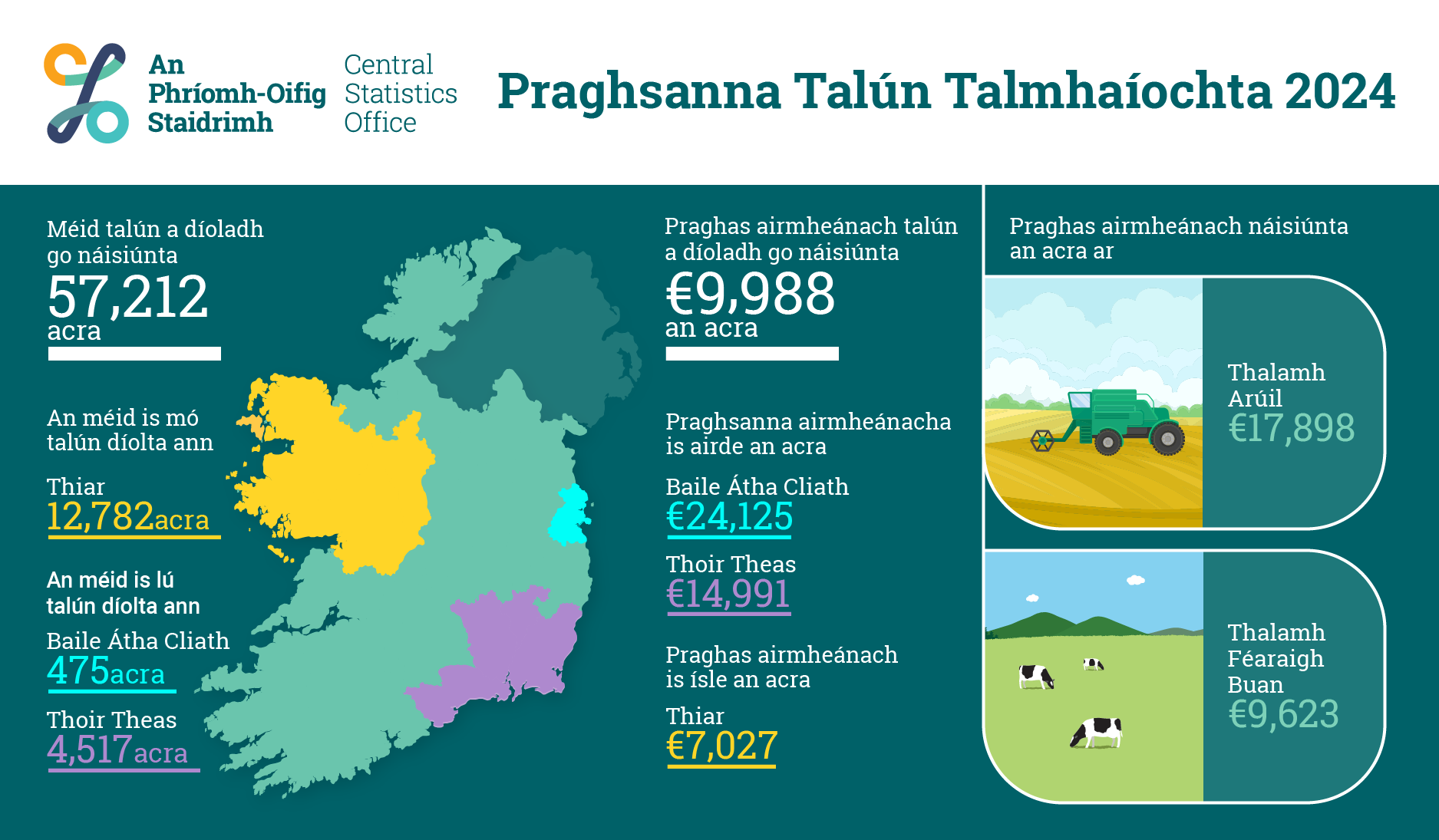 An Phríomh-Oifig Staidrimh

Central Statistics Office

Praghsanna Talún Talmhaíochta 2024

Méid talún a díoladh go náisiúnta
57,212
acra

An méid is mó talún díolta ann

Thiar
12,782acra

An méid is lú talún díolta ann

Baile Átha Cliath
475acra

Thoir Theas
4,517acra

Praghas airmheánach talún a díoladh go náisiúnta
€9,988
an acra

Praghsanna airmheánacha is airde an acra

Baile Átha Cliath
€24,125

Thoir Theas
€14,991

Praghas airmheánach is ísle an acra

Thiar
€7,027

Praghas airmheánach náisiúnta an acra ar

Thalamh Arúil
€17,898

Thalamh Féaraigh Buan
€9,623