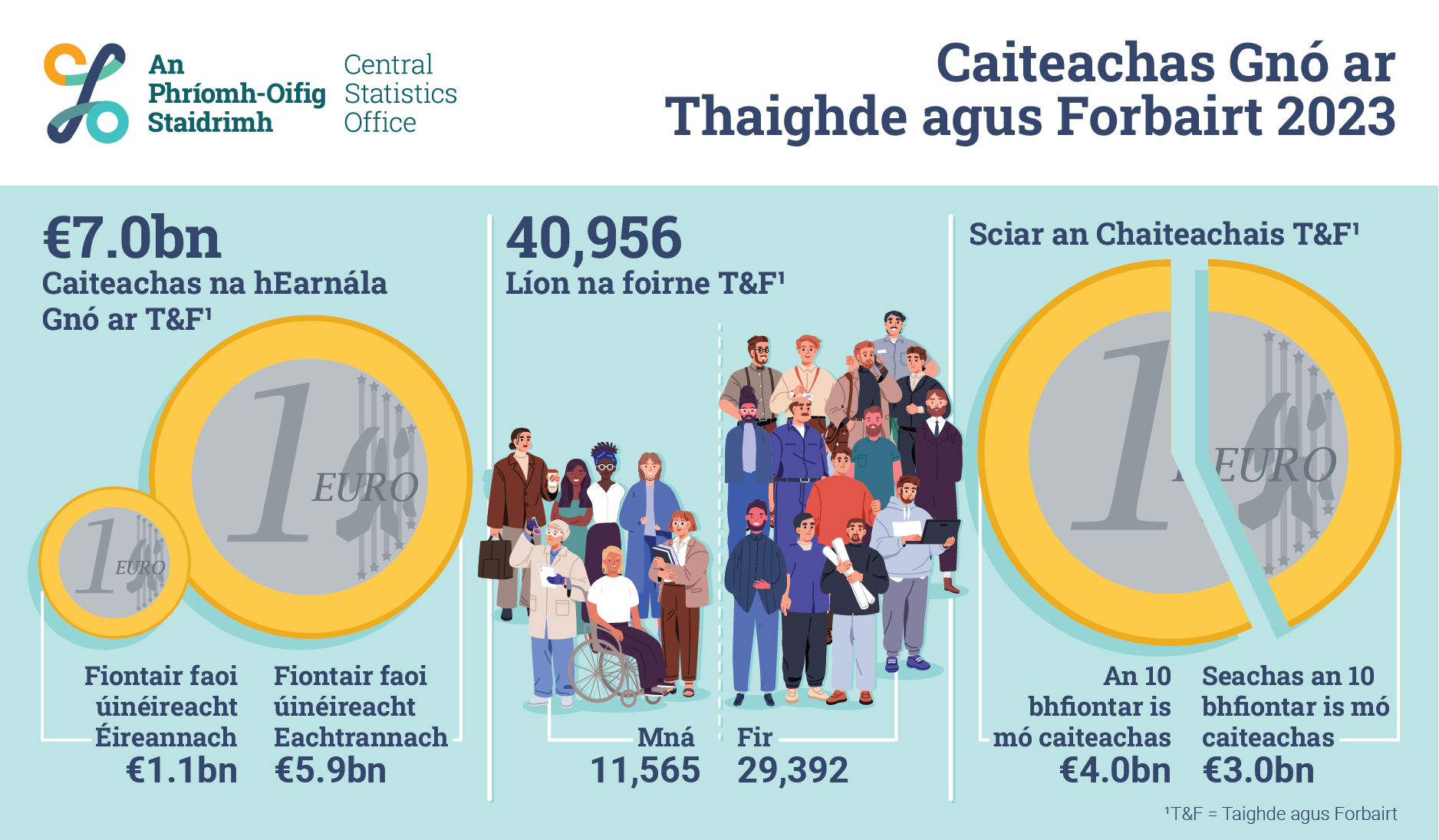 An Phríomh-Oifig Staidrimh
Central Statistics Office

Caiteachas Gnó ar Thaighde agus Forbairt 2023

€7.0bn
Caiteachas na hEarnála Gnó ar T&F¹

1 EURO

1 EURO

Fiontair faoi úinéireacht Éireannach
€1.1bn

Fiontair faoi úinéireacht Eachtrannach
€5.9bn

40,956
Líon na foirne T&F¹

Mná
11,565

Fir
29,392

Sciar an Chaiteachais T&F¹

1 EURO

An 10 bhfiontar is mó caiteachas
€4.0bn

Seachas an 10 bhfiontar is mó caiteachas
€3.0bn

¹T&F = Taighde agus Forbairt