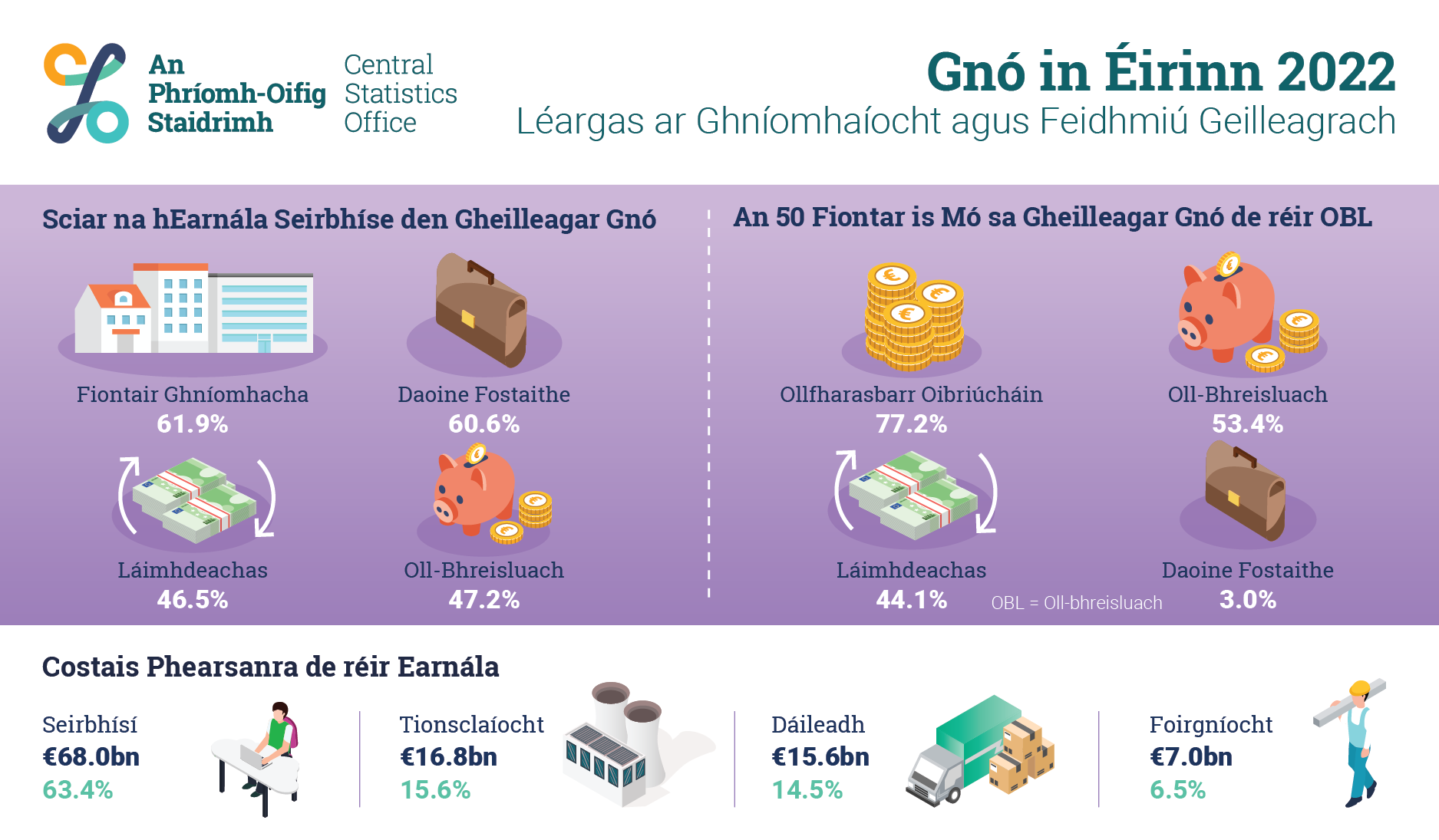 An Phríomh-Oifig Staidrimh

Central Statistics Office

Gnó in Éirinn 2022

Léargas ar Ghníomhaíocht agus Feidhmiú Geilleagrach

Sciar na hEarnála Seirbhíse den Gheilleagar Gnó

Fiontair Ghníomhacha
61.9%

Daoine Fostaithe
60.6%

Láimhdeachas
46.5%

Oll-Bhreisluach
47.2%

An 50 Fiontar is Mó sa Gheilleagar Gnó de réir OBL

Ollfharasbarr Oibriúcháin
77.2%

Oll-Bhreisluach
53.4%

Láimhdeachas
44.1%

OBL = Oll-bhreisluach

Daoine Fostaithe
3.0%

Costais Phearsanra de réir Earnála

Seirbhísí
€68.0bn
63.4%

Tionsclaíocht
€16.8bn
15.6%

Dáileadh
€15.6bn
14.5%

Foirgníocht
€7.0bn
6.5%