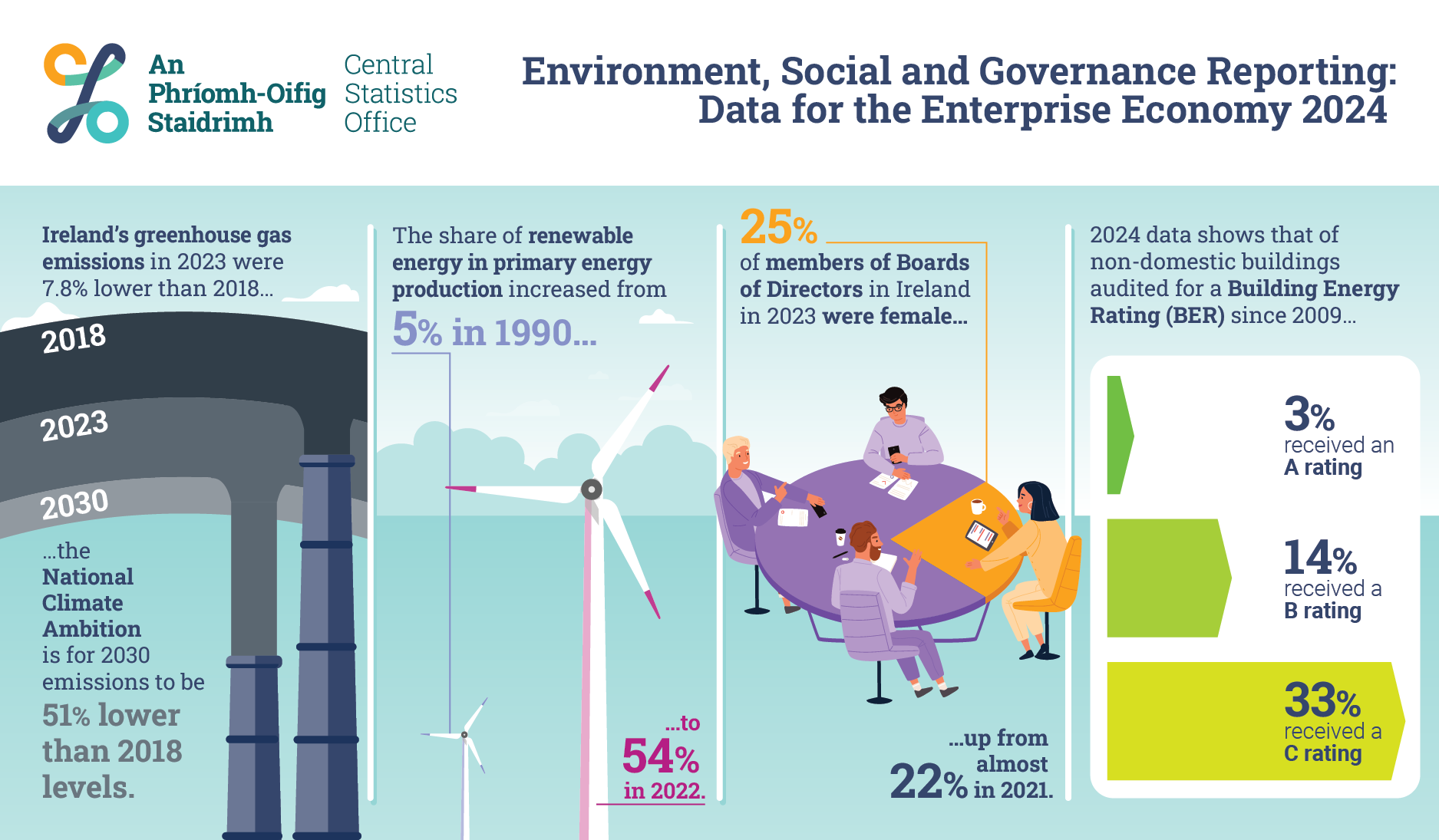 An Phríomh-Oifig Staidrimh

Central Statistics Office

Environment, Social and Governance Reporting: Data for the Enterprise Economy 2024

Ireland's greenhouse gas emissions in 2023 were 7.8% lower than 2018...

2018

2023

2030

...the National Climate Ambition is for 2030 emissions to be 51% lower than 2018 levels.

The share of renewable energy in primary energy production increased from

5% in 1990...

...to 54% in 2022.

25%

of members of Boards of Directors in Ireland in 2023 were female...

...up from almost 22% in 2021.

2024 data shows that of non-domestic buildings audited for a Building Energy Rating (BER) since 2009...

3% received an A rating

14% received a B rating

33% received a C rating