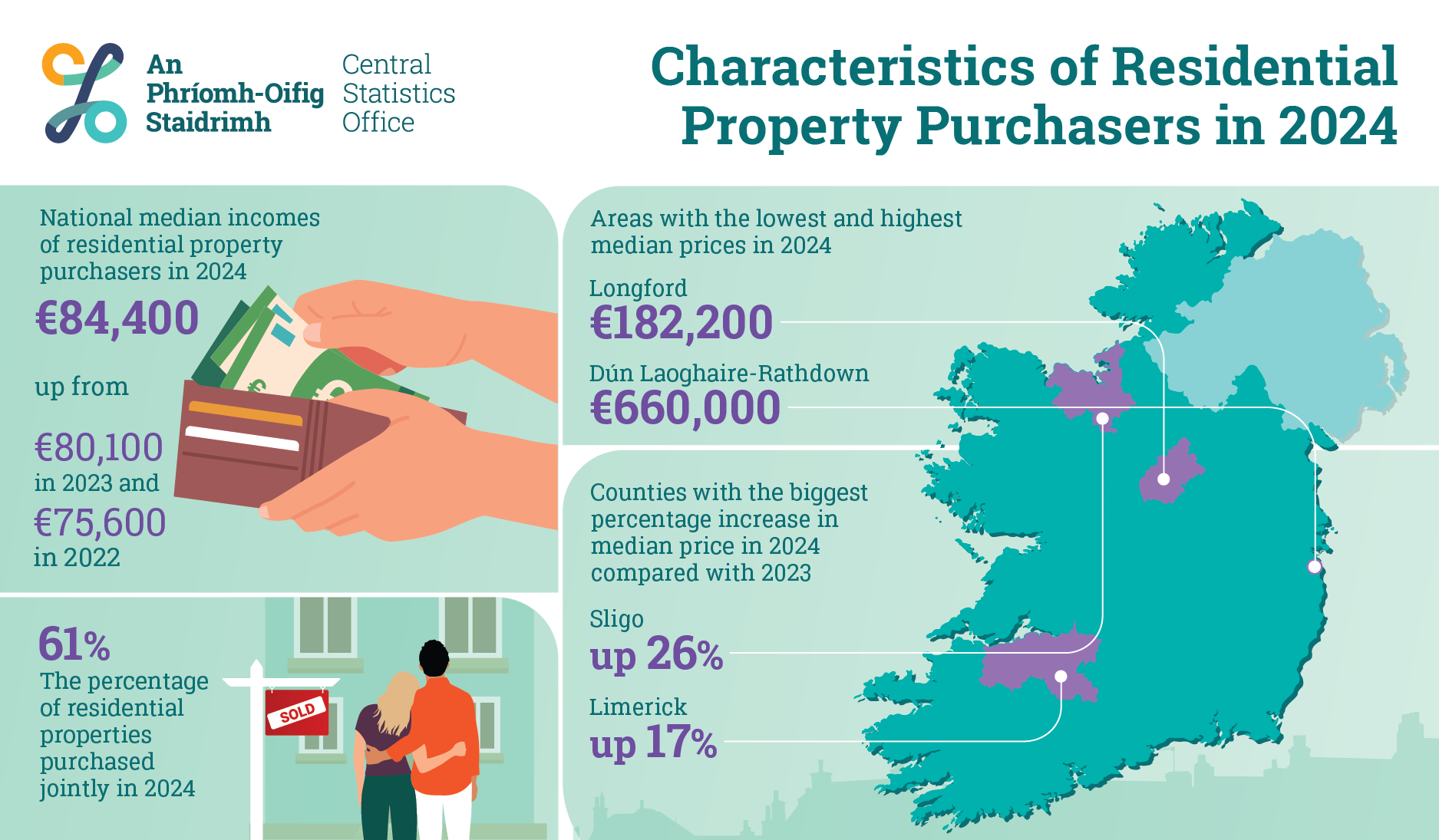 An Phríomh-Oifig Staidrimh

Central Statistics Office

Characteristics of Residential Property Purchasers in 2024

National median incomes of residential property purchasers in 2024

€84,400

up from

€80,100 in 2023 and

€75,600 in 2022

61%

The percentage of residential properties purchased jointly in 2024

SOLD

Areas with the lowest and highest median prices in 2024

Longford

€182,200

Dún Laoghaire-Rathdown

€660,000

Counties with the biggest percentage increase in median price in 2024 compared with 2023

Sligo

up 26%

Limerick

up 17%