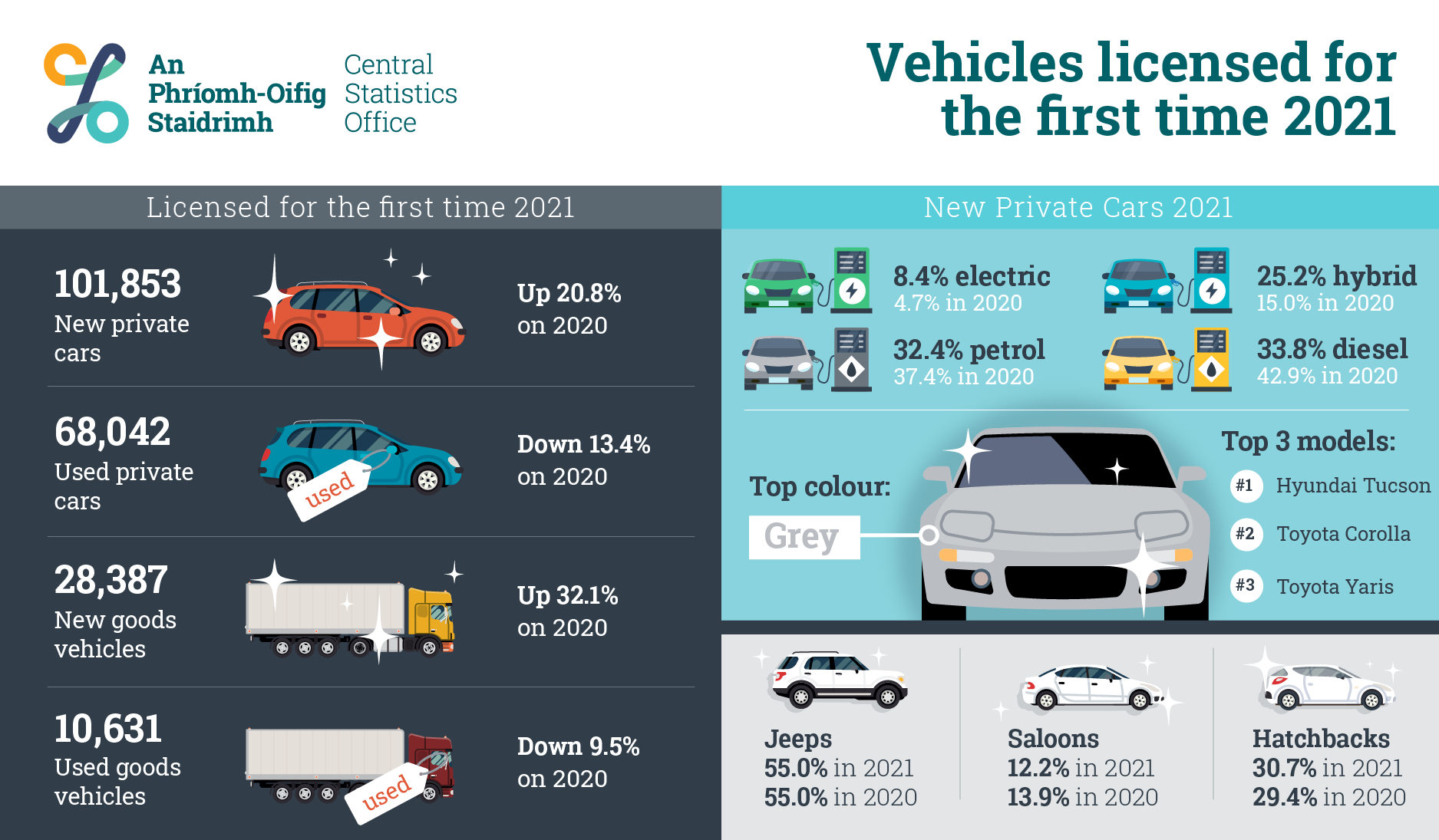 An Phríomh-Oifig Staidrimh

Central Statistics Office

Vehicles licensed for the first time 2021

Licensed for the first time 2021

101,853
New private cars

Up 20.8% on 2020

68,042
Used private cars

used

Down 13.4% on 2020

28,387
New goods vehicles

Up 32.1% on 2020

10,631
Used goods vehicles

used

Down 9.5% on 2020

New Private Cars 2021

8.4% electric
4.7% in 2020

25.2% hybrid
15.0% in 2020

32.4% petrol
37.4% in 2020

33.8% diesel
42.9% in 2020

Top colour:
Grey

Top 3 models:
#1 Hyundai Tucson
#2 Toyota Corolla
#3 Toyota Yaris

Jeeps
55.0% in 2021
55.0% in 2020

Saloons
12.2% in 2021
13.9% in 2020

Hatchbacks
30.7% in 2021
29.4% in 2020