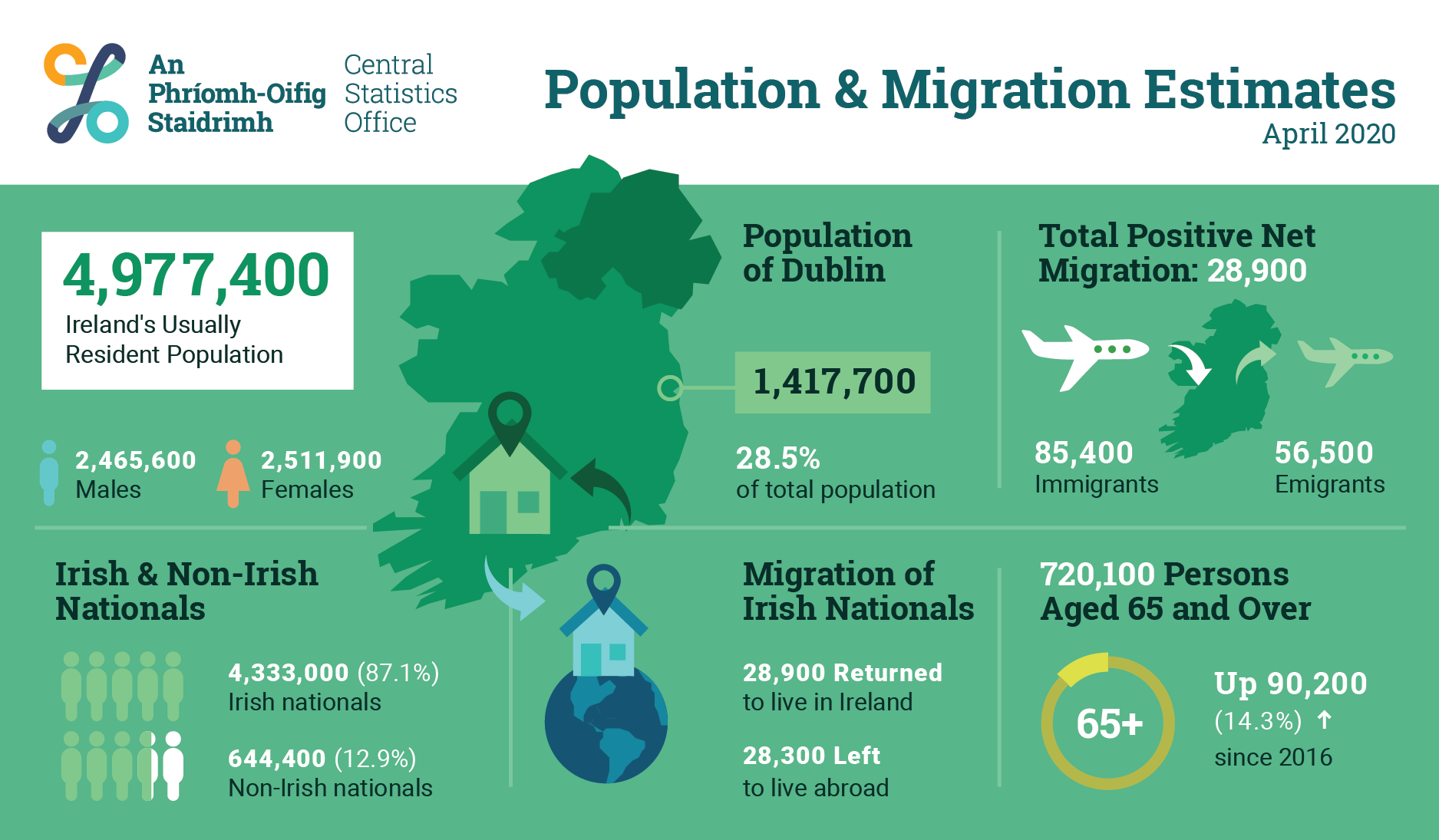 An Phríomh-Oifig Staidrimh

Central Statistics Office

Population & Migration Estimates
April 2020

4,977,400
Ireland's Usually Resident Population

2,465,600
Males

2,511,900
Females

Population of Dublin

1,417,700

28.5%
of total population

Total Positive Net Migration: 28,900

85,400
Immigrants

56,500
Emigrants

Irish & Non-Irish Nationals

4,333,000 (87.1%)
Irish nationals

644,400 (12.9%)
Non-Irish nationals

Migration of Irish Nationals

28,900 Returned
to live in Ireland

28,300 Left
to live abroad

720,100 Persons Aged 65 and Over

65+

Up 90,200
(14.3%) ↑
since 2016