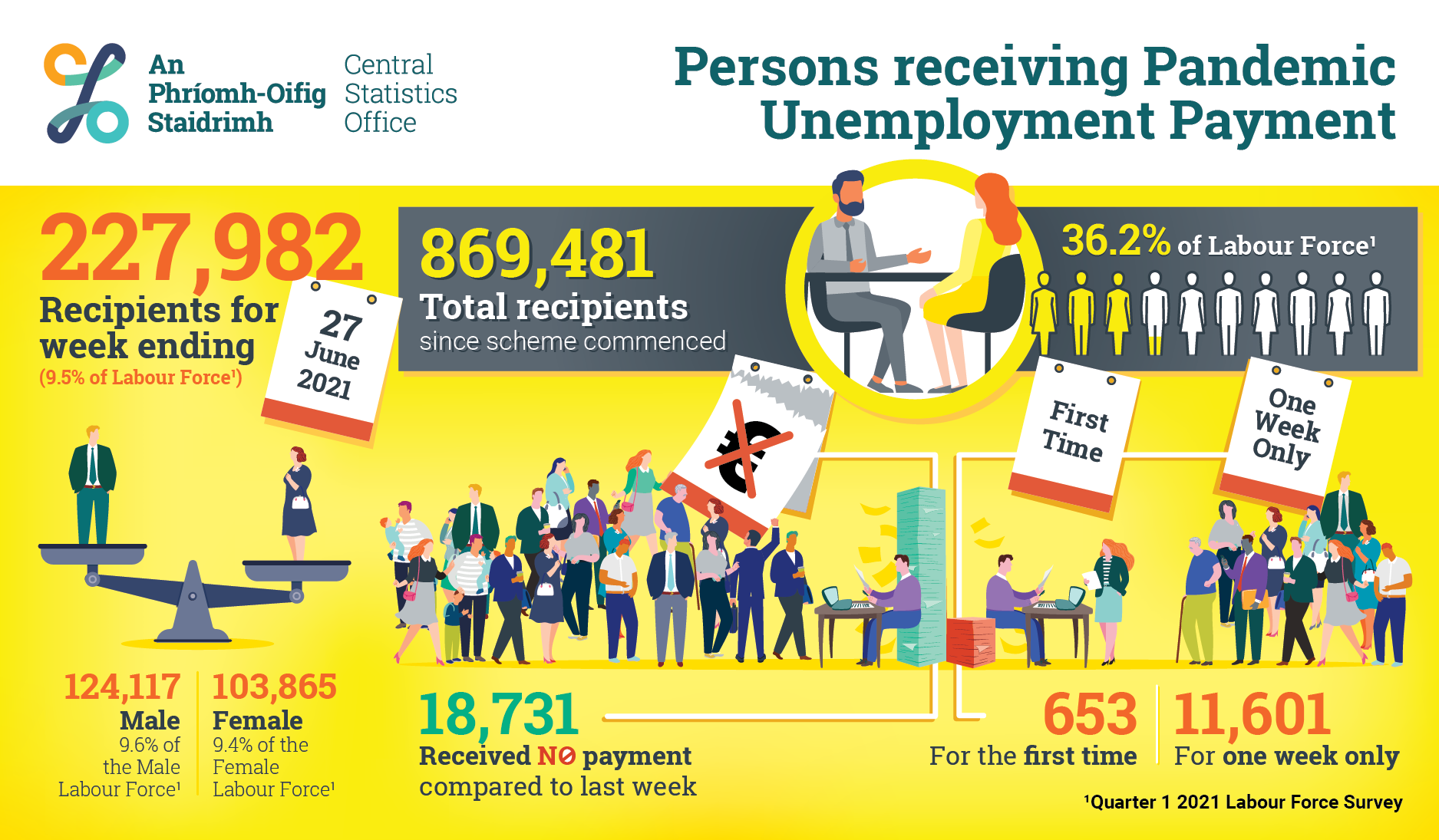 An Phríomh-Oifig Staidrimh

Central Statistics Office

Persons receiving Pandemic Unemployment Payment

227,982
Recipients for week ending
(9.5% of Labour Force¹)

27 June 2021

869,481
Total recipients
since scheme commenced

36.2% of Labour Force¹

First Time

One Week Only

124,117
Male
9.6% of the Male Labour Force¹

103,865
Female
9.4% of the Female Labour Force¹

18,731
Received NO payment compared to last week

653
For the first time

11,601
For one week only

¹Quarter 1 2021 Labour Force Survey