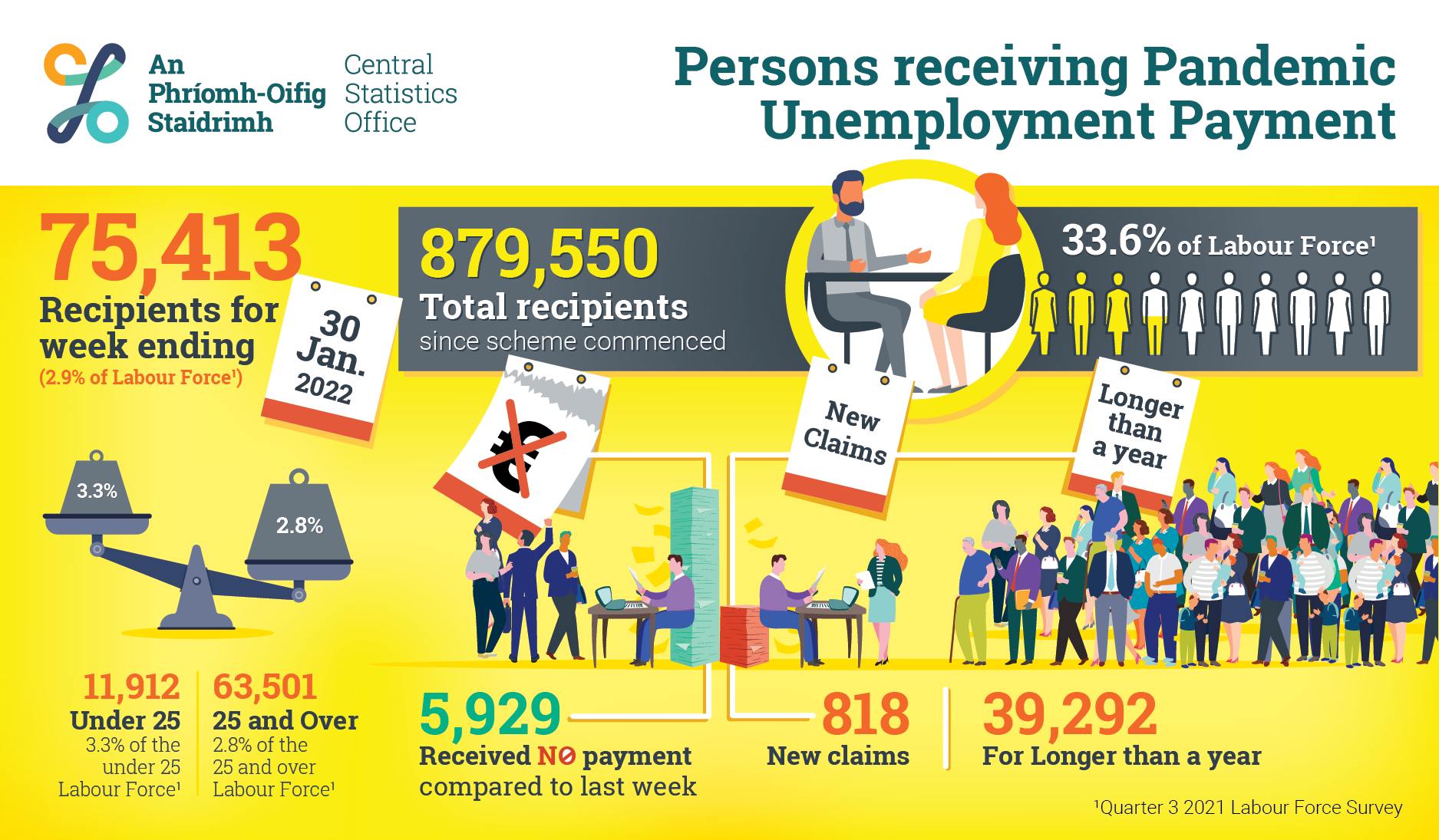 An Phríomh-Oifig Staidrimh

Central Statistics Office

Persons receiving Pandemic Unemployment Payment

75,413

Recipients for week ending

(2.9% of Labour Force¹)

30 Jan. 2022

879,550

Total recipients

since scheme commenced

33.6% of Labour Force¹

New Claims

Longer than a year

3.3%

2.8%

11,912

Under 25

3.3% of the under 25 Labour Force¹

63,501

25 and Over

2.8% of the 25 and over Labour Force¹

5,929

Received NO payment compared to last week

818

New claims

39,292

For Longer than a year

¹Quarter 3 2021 Labour Force Survey