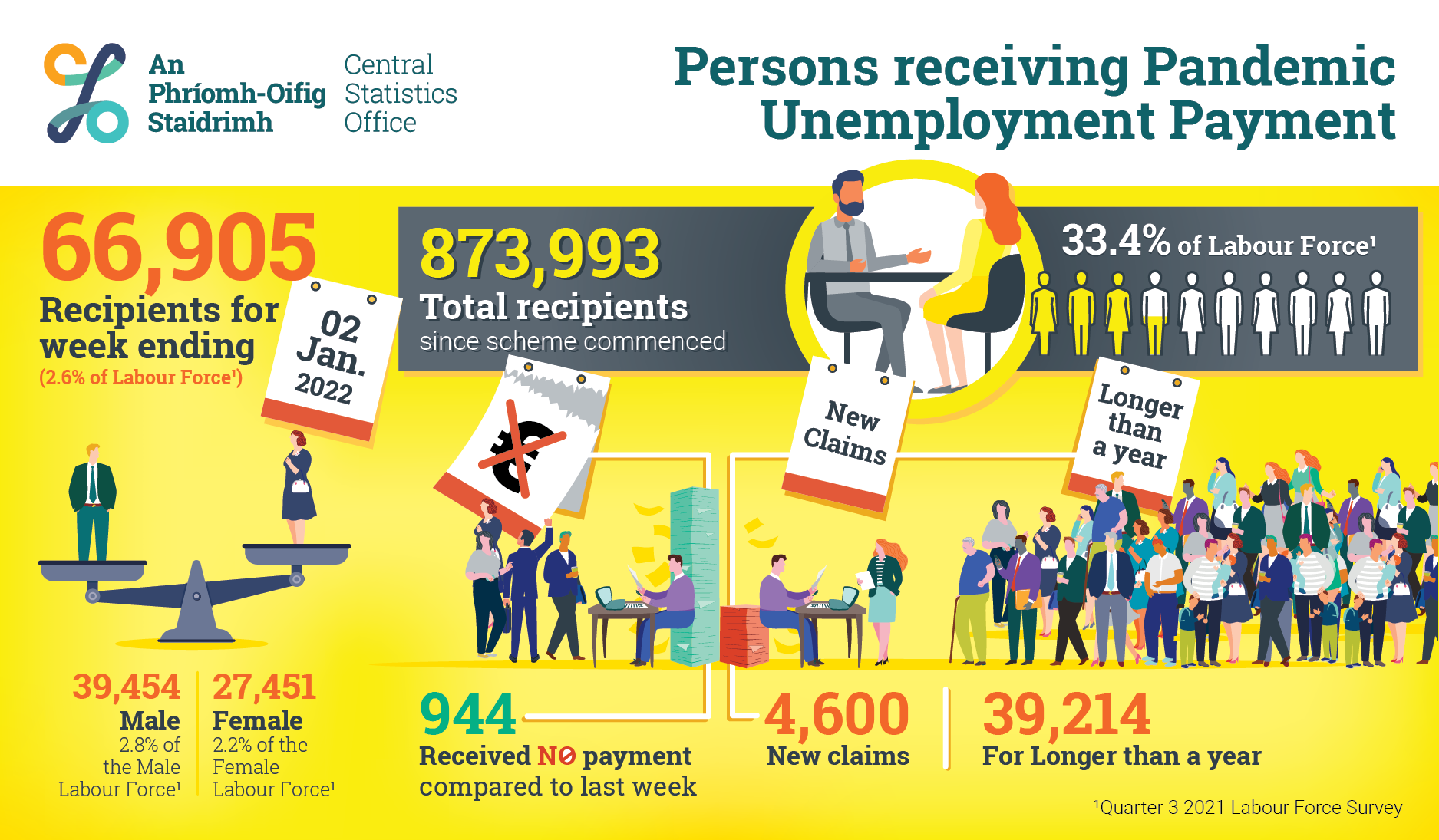 An Phríomh-Oifig Staidrimh

Central Statistics Office

Persons receiving Pandemic Unemployment Payment

66,905
Recipients for week ending
(2.6% of Labour Force¹)

02 Jan. 2022

873,993
Total recipients
since scheme commenced

33.4% of Labour Force¹

New Claims

Longer than a year

39,454
Male
2.8% of the Male Labour Force¹

27,451
Female
2.2% of the Female Labour Force¹

944
Received NO payment compared to last week

4,600
New claims

39,214
For Longer than a year

¹Quarter 3 2021 Labour Force Survey