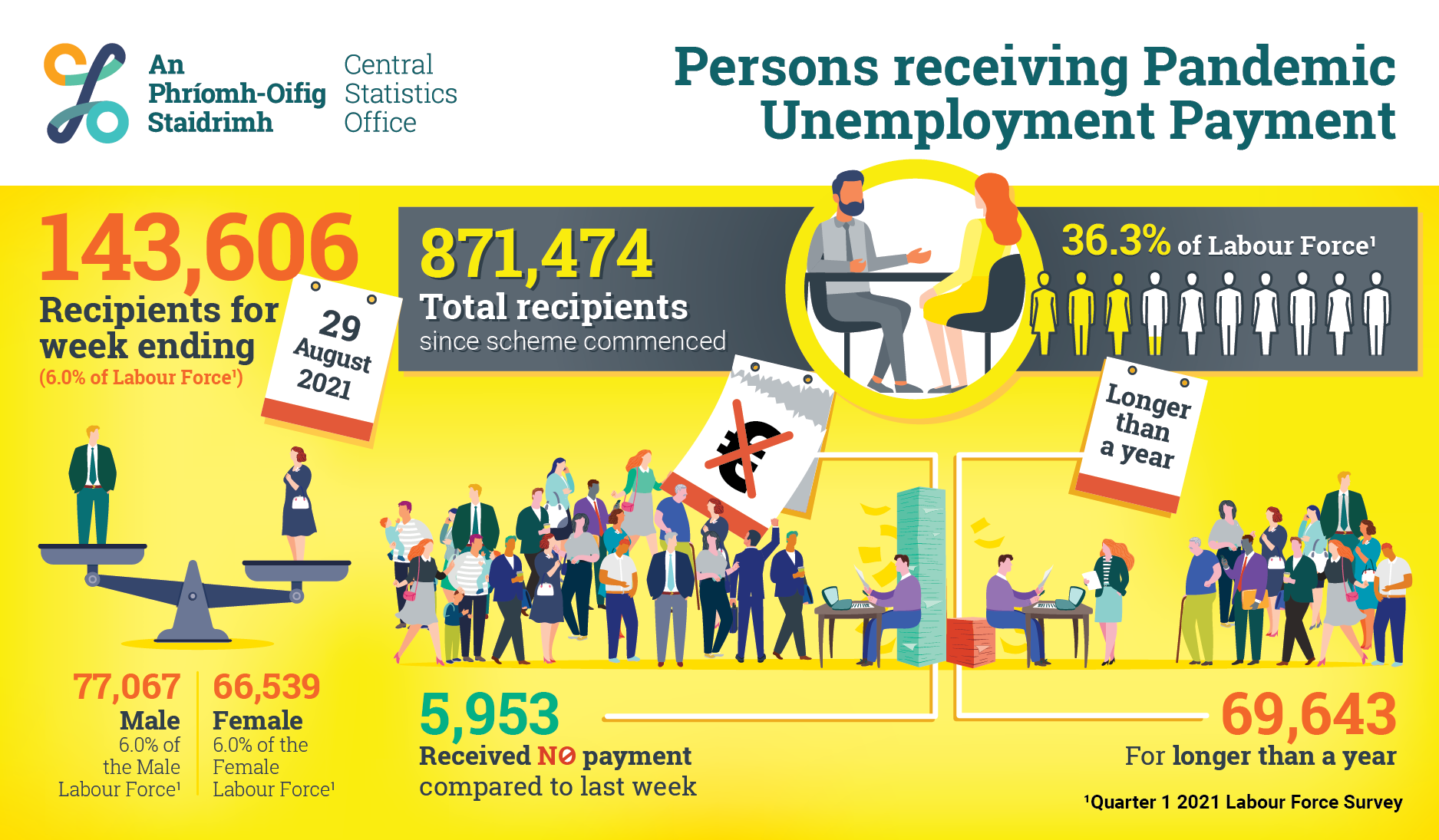 An Phríomh-Oifig Staidrimh

Central Statistics Office

Persons receiving Pandemic Unemployment Payment

143,606

Recipients for week ending

(6.0% of Labour Force¹)

29 August 2021

871,474

Total recipients

since scheme commenced

36.3% of Labour Force¹

Longer than a year

77,067

Male

6.0% of the Male Labour Force¹

66,539

Female

6.0% of the Female Labour Force¹

5,953

Received NO payment compared to last week

69,643

For longer than a year

¹Quarter 1 2021 Labour Force Survey