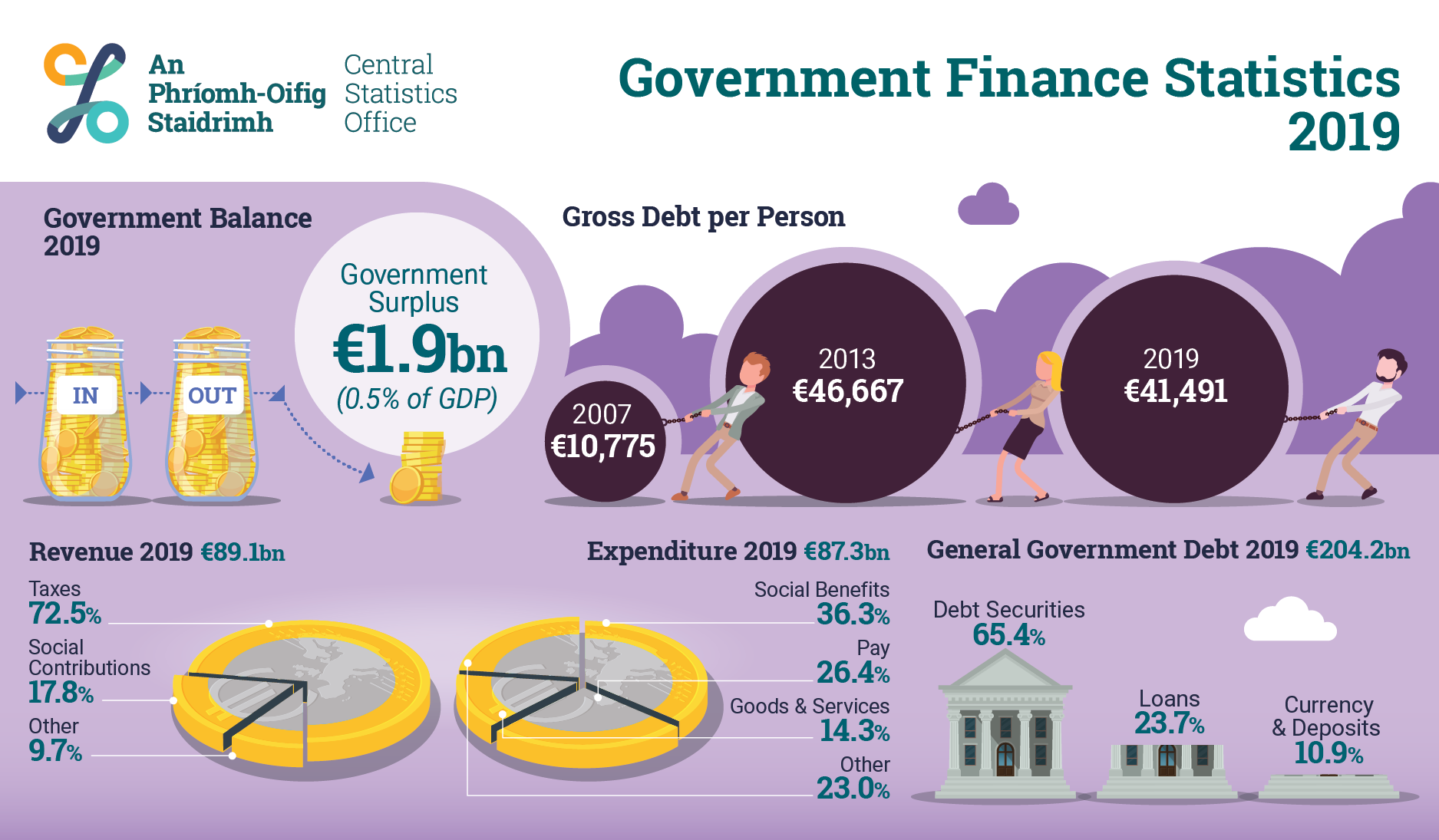 An Phríomh-Oifig Staidrimh

Central Statistics Office

Government Finance Statistics 2019

Government Balance 2019

IN

OUT

Government Surplus
€1.9bn
(0.5% of GDP)

Gross Debt per Person

2007
€10,775

2013
€46,667

2019
€41,491

Revenue 2019 €89.1bn

Taxes
72.5%

Social Contributions
17.8%

Other
9.7%

Expenditure 2019 €87.3bn

Social Benefits
36.3%

Pay
26.4%

Goods & Services
14.3%

Other
23.0%

General Government Debt 2019 €204.2bn

Debt Securities
65.4%

Loans
23.7%

Currency & Deposits
10.9%