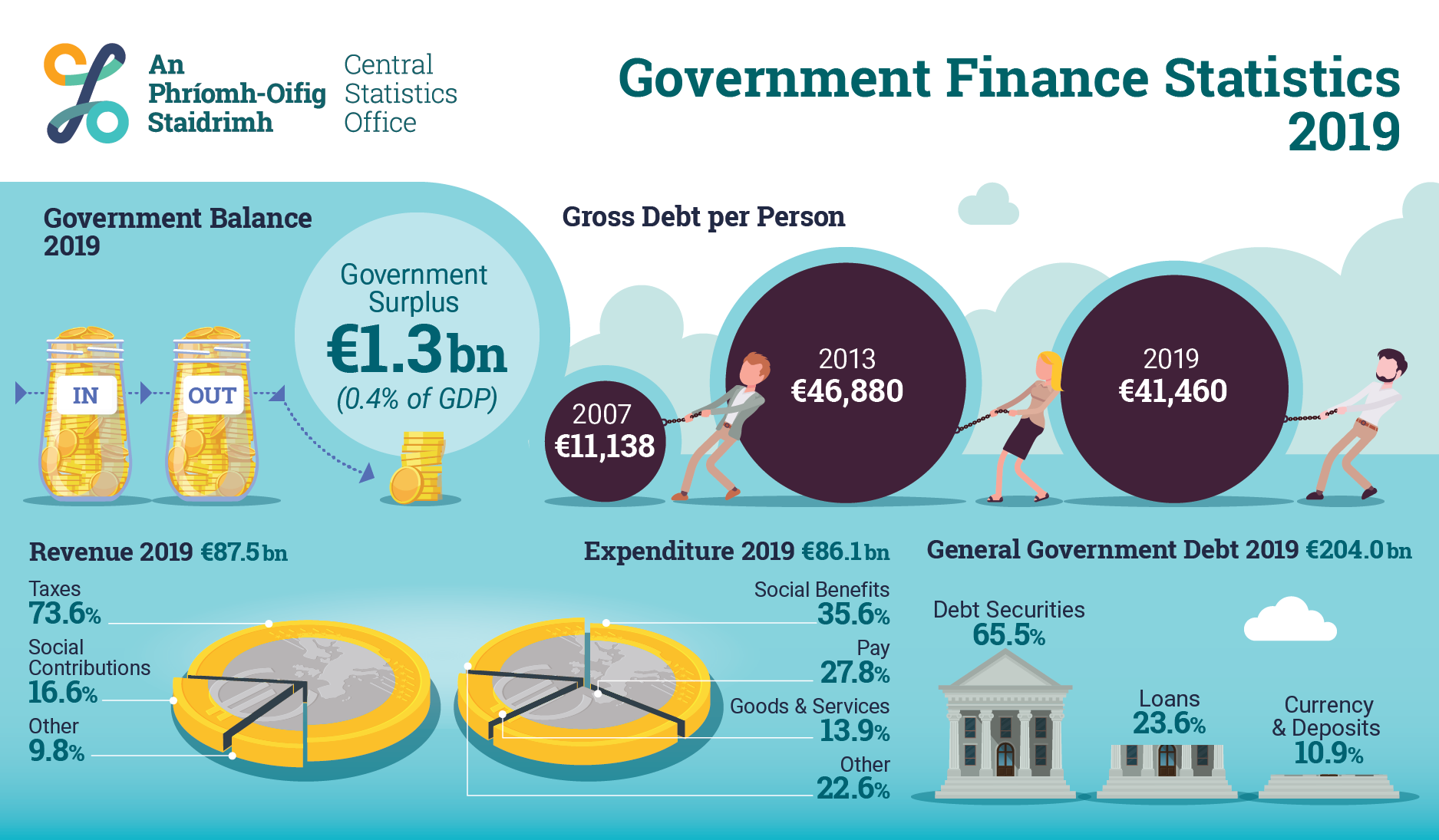 An Phríomh-Oifig Staidrimh

Central Statistics Office

Government Finance Statistics 2019

Government Balance 2019

IN

OUT

Government Surplus

€1.3bn

(0.4% of GDP)

Gross Debt per Person

2007 €11,138

2013 €46,880

2019 €41,460

Revenue 2019 €87.5bn

Taxes 73.6%

Social Contributions 16.6%

Other 9.8%

Expenditure 2019 €86.1bn

Social Benefits 35.6%

Pay 27.8%

Goods & Services 13.9%

Other 22.6%

General Government Debt 2019 €204.0bn

Debt Securities 65.5%

Loans 23.6%

Currency & Deposits 10.9%