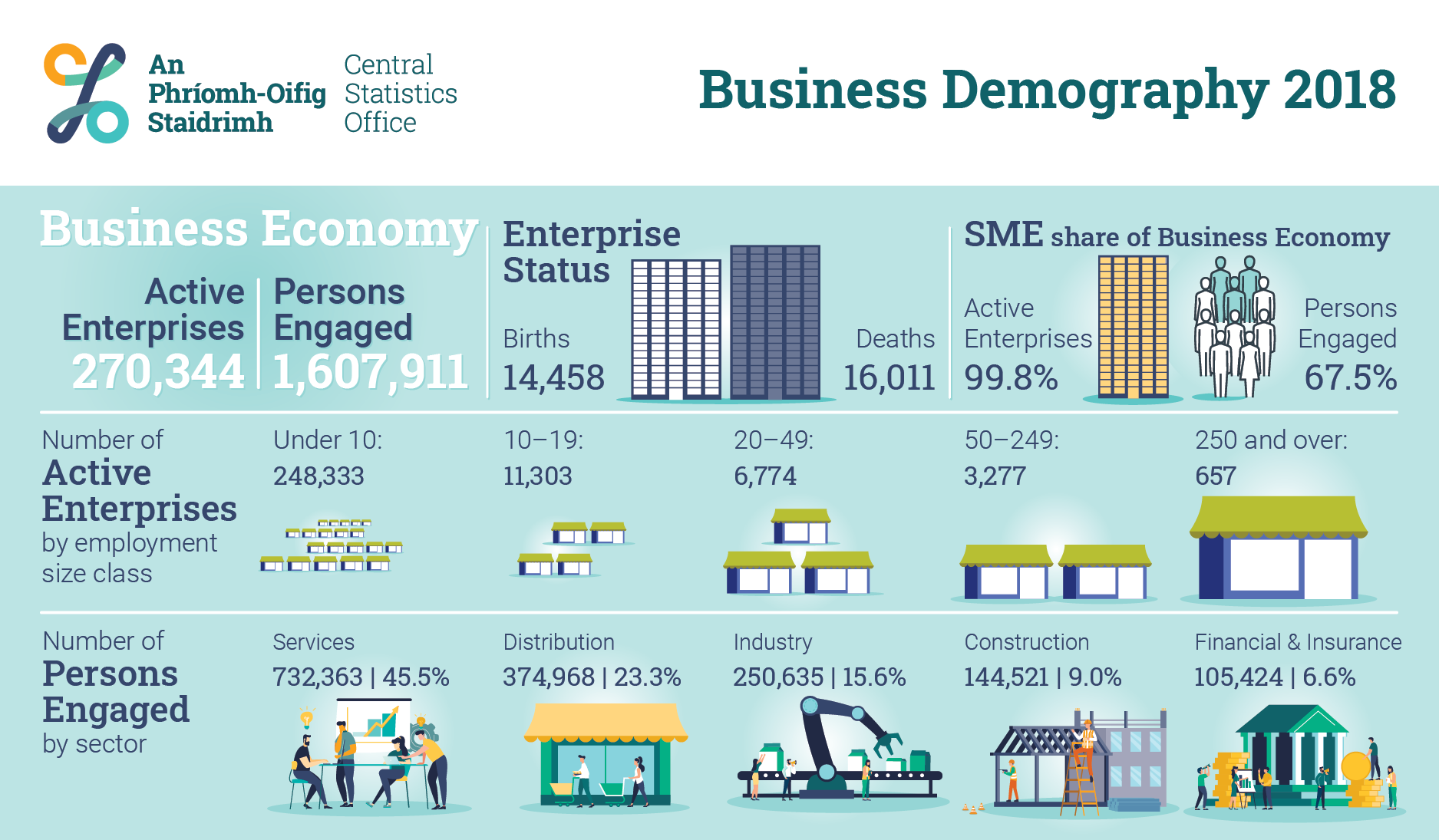 An Phríomh-Oifig Staidrimh

Central Statistics Office

Business Demography 2018

Business Economy

Active Enterprises
270,344

Persons Engaged
1,607,911

Enterprise Status

Births
14,458

Deaths
16,011

SME share of Business Economy

Active Enterprises
99.8%

Persons Engaged
67.5%

Number of Active Enterprises by employment size class

Under 10:
248,333

10–19:
11,303

20–49:
6,774

50–249:
3,277

250 and over:
657

Number of Persons Engaged by sector

Services
732,363 | 45.5%

Distribution
374,968 | 23.3%

Industry
250,635 | 15.6%

Construction
144,521 | 9.0%

Financial & Insurance
105,424 | 6.6%