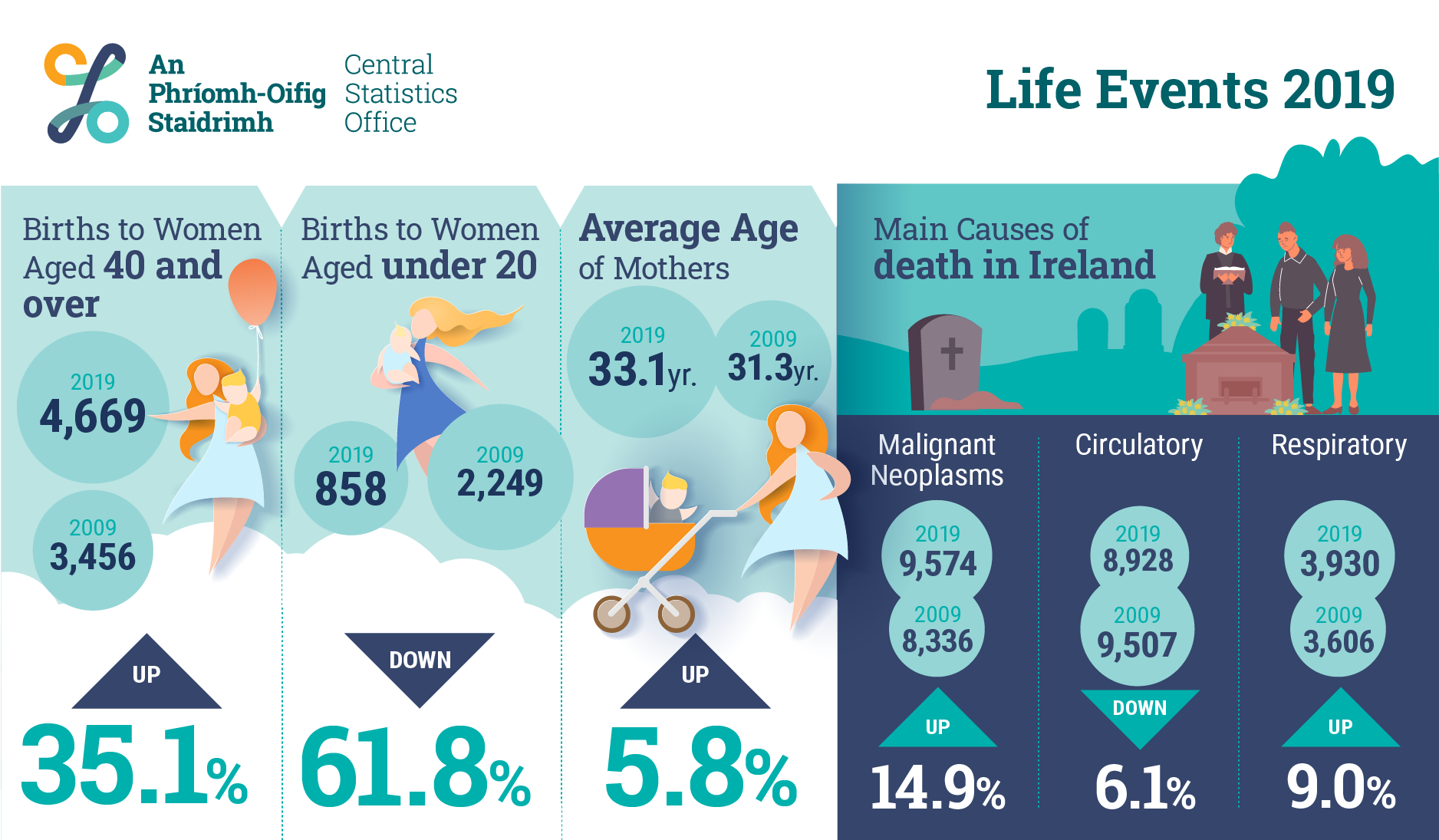 An Phríomh-Oifig Staidrimh

Central Statistics Office

Life Events 2019

Births to Women Aged 40 and over

2019
4,669

2009
3,456

UP

35.1%

Births to Women Aged under 20

2019
858

2009
2,249

DOWN

61.8%

Average Age of Mothers

2019
33.1yr.

2009
31.3yr.

UP

5.8%

Main Causes of death in Ireland

Malignant Neoplasms

2019
9,574

2009
8,336

UP

14.9%

Circulatory

2019
8,928

2009
9,507

DOWN

6.1%

Respiratory

2019
3,930

2009
3,606

UP

9.0%