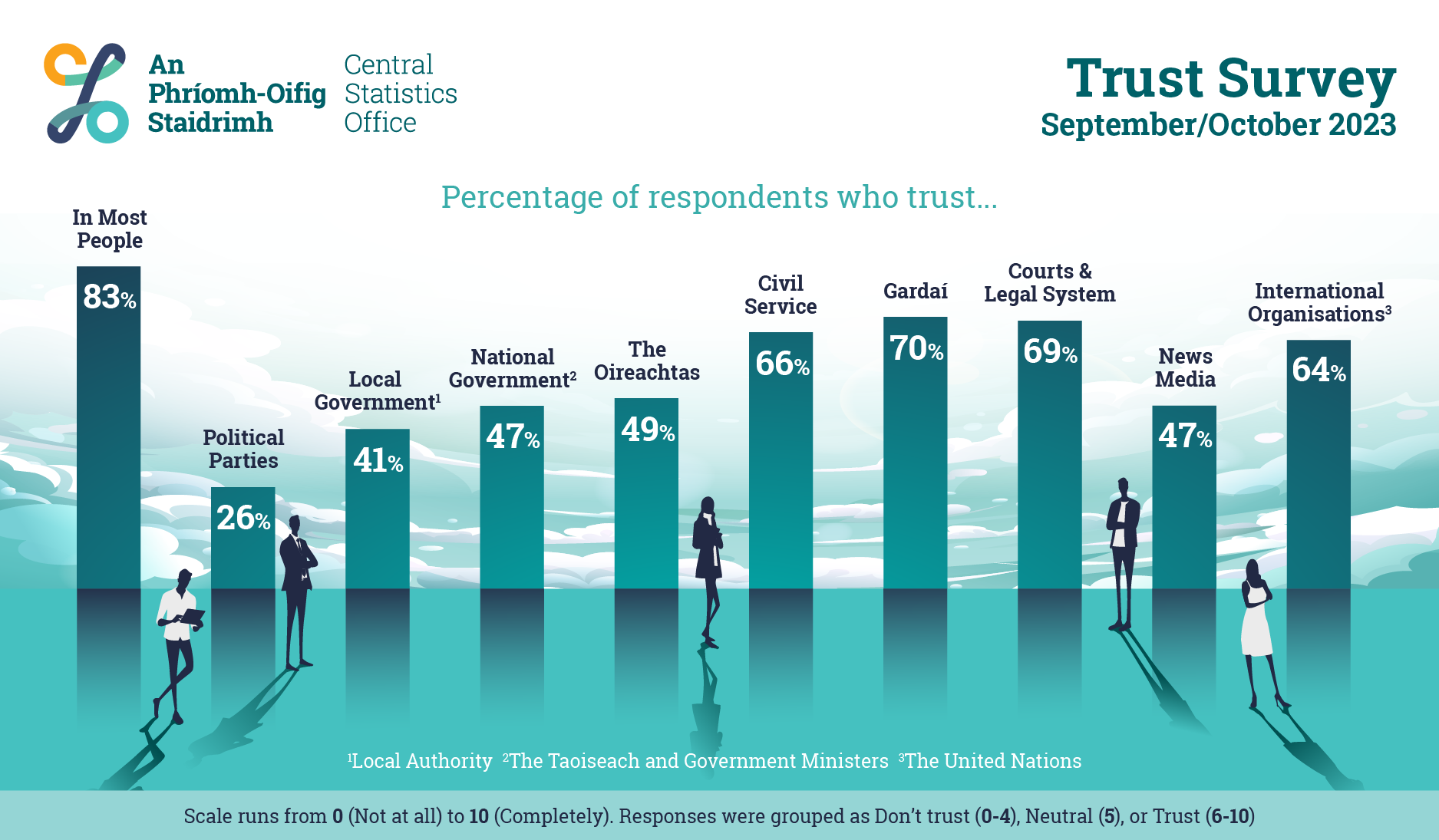 An Phríomh-Oifig Staidrimh

Central Statistics Office

Trust Survey
September/October 2023

Percentage of respondents who trust...

In Most People
83%

Political Parties
26%

Local Government$^1$
41%

National Government$^2$
47%

The Oireachtas
49%

Civil Service
66%

Gardaí
70%

Courts & Legal System
69%

News Media
47%

International Organisations$^3$
64%

$^1$Local Authority $^2$The Taoiseach and Government Ministers $^3$The United Nations

Scale runs from 0 (Not at all) to 10 (Completely). Responses were grouped as Don't trust (0-4), Neutral (5), or Trust (6-10)