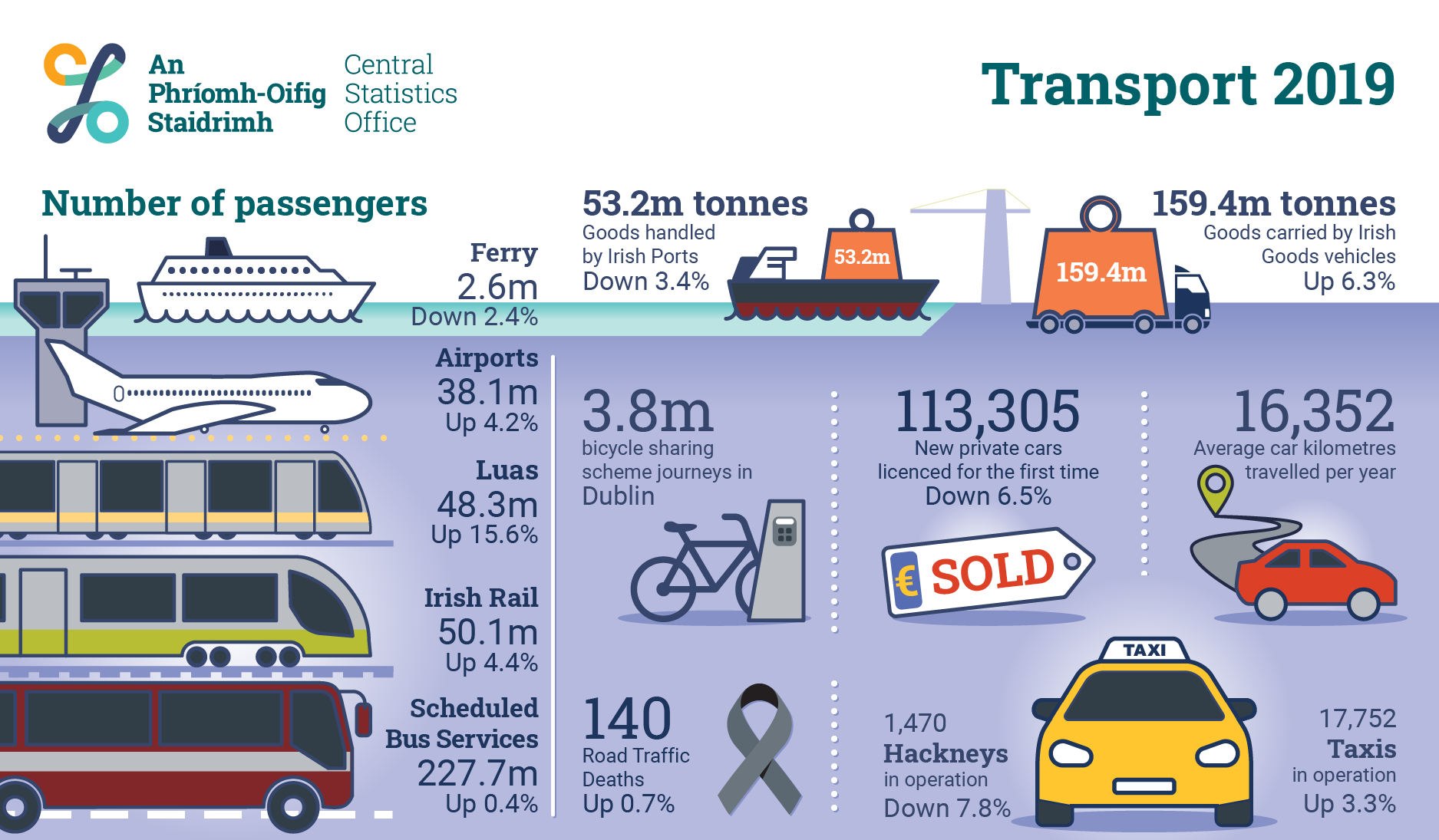 An Phríomh-Oifig Staidrimh
Central Statistics Office

Transport 2019

Number of passengers

Ferry
2.6m
Down 2.4%

Airports
38.1m
Up 4.2%

Luas
48.3m
Up 15.6%

Irish Rail
50.1m
Up 4.4%

Scheduled Bus Services
227.7m
Up 0.4%

53.2m tonnes
Goods handled by Irish Ports
Down 3.4%

53.2m

159.4m

159.4m tonnes
Goods carried by Irish Goods vehicles
Up 6.3%

3.8m
bicycle sharing scheme journeys in Dublin

113,305
New private cars licenced for the first time
Down 6.5%

€ SOLD

16,352
Average car kilometres travelled per year

140
Road Traffic Deaths
Up 0.7%

1,470
Hackneys
in operation
Down 7.8%

TAXI

17,752
Taxis
in operation
Up 3.3%