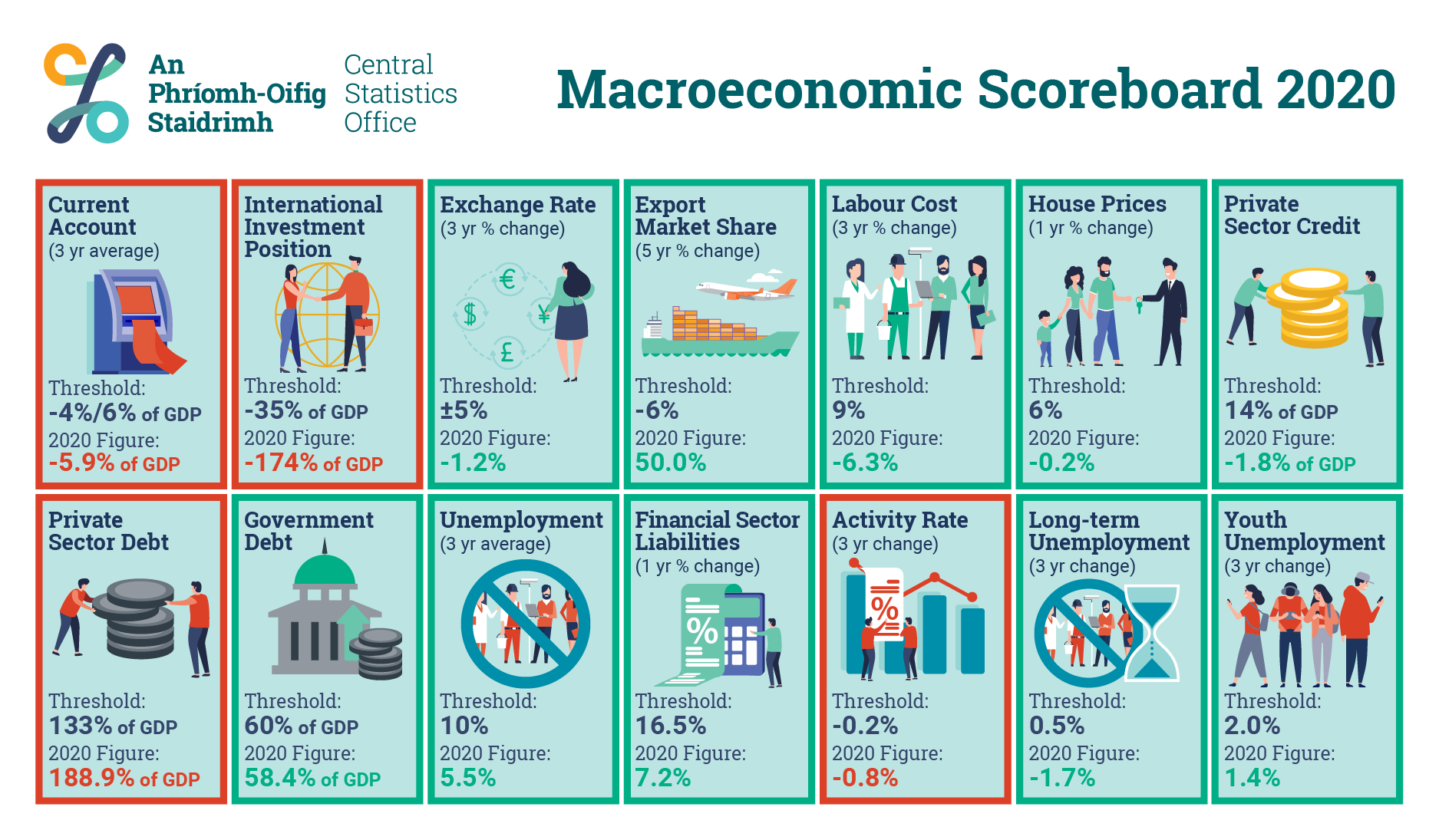 An Phríomh-Oifig Staidrimh

Central Statistics Office

Macroeconomic Scoreboard 2020

Current Account
(3 yr average)
Threshold:
-4%/6% of GDP
2020 Figure:
-5.9% of GDP

International Investment Position
Threshold:
-35% of GDP
2020 Figure:
-174% of GDP

Exchange Rate
(3 yr % change)
€
$
¥
£
Threshold:
±5%
2020 Figure:
-1.2%

Export Market Share
(5 yr % change)
Threshold:
-6%
2020 Figure:
50.0%

Labour Cost
(3 yr % change)
Threshold:
9%
2020 Figure:
-6.3%

House Prices
(1 yr % change)
Threshold:
6%
2020 Figure:
-0.2%

Private Sector Credit
Threshold:
14% of GDP
2020 Figure:
-1.8% of GDP

Private Sector Debt
Threshold:
133% of GDP
2020 Figure:
188.9% of GDP

Government Debt
Threshold:
60% of GDP
2020 Figure:
58.4% of GDP

Unemployment
(3 yr average)
Threshold:
10%
2020 Figure:
5.5%

Financial Sector Liabilities
(1 yr % change)
%
Threshold:
16.5%
2020 Figure:
7.2%

Activity Rate
(3 yr change)
%
Threshold:
-0.2%
2020 Figure:
-0.8%

Long-term Unemployment
(3 yr change)
Threshold:
0.5%
2020 Figure:
-1.7%

Youth Unemployment
(3 yr change)
Threshold:
2.0%
2020 Figure:
1.4%