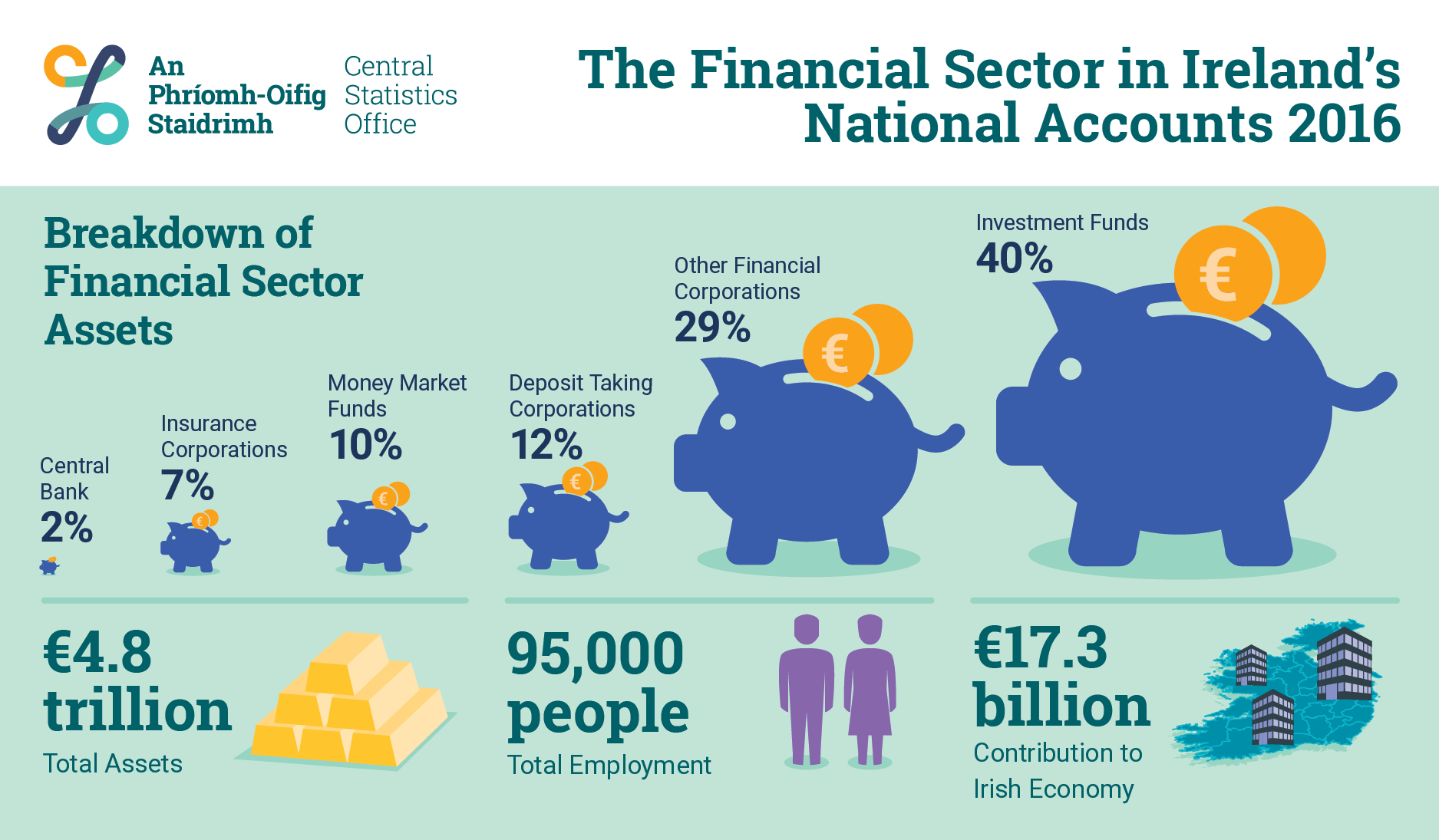 An Phríomh-Oifig Staidrimh

Central Statistics Office

The Financial Sector in Ireland's National Accounts 2016

Breakdown of Financial Sector Assets

Central Bank
2%

Insurance Corporations
7%

Money Market Funds
10%

Deposit Taking Corporations
12%

Other Financial Corporations
29%

Investment Funds
40%

€4.8 trillion
Total Assets

95,000 people
Total Employment

€17.3 billion
Contribution to Irish Economy