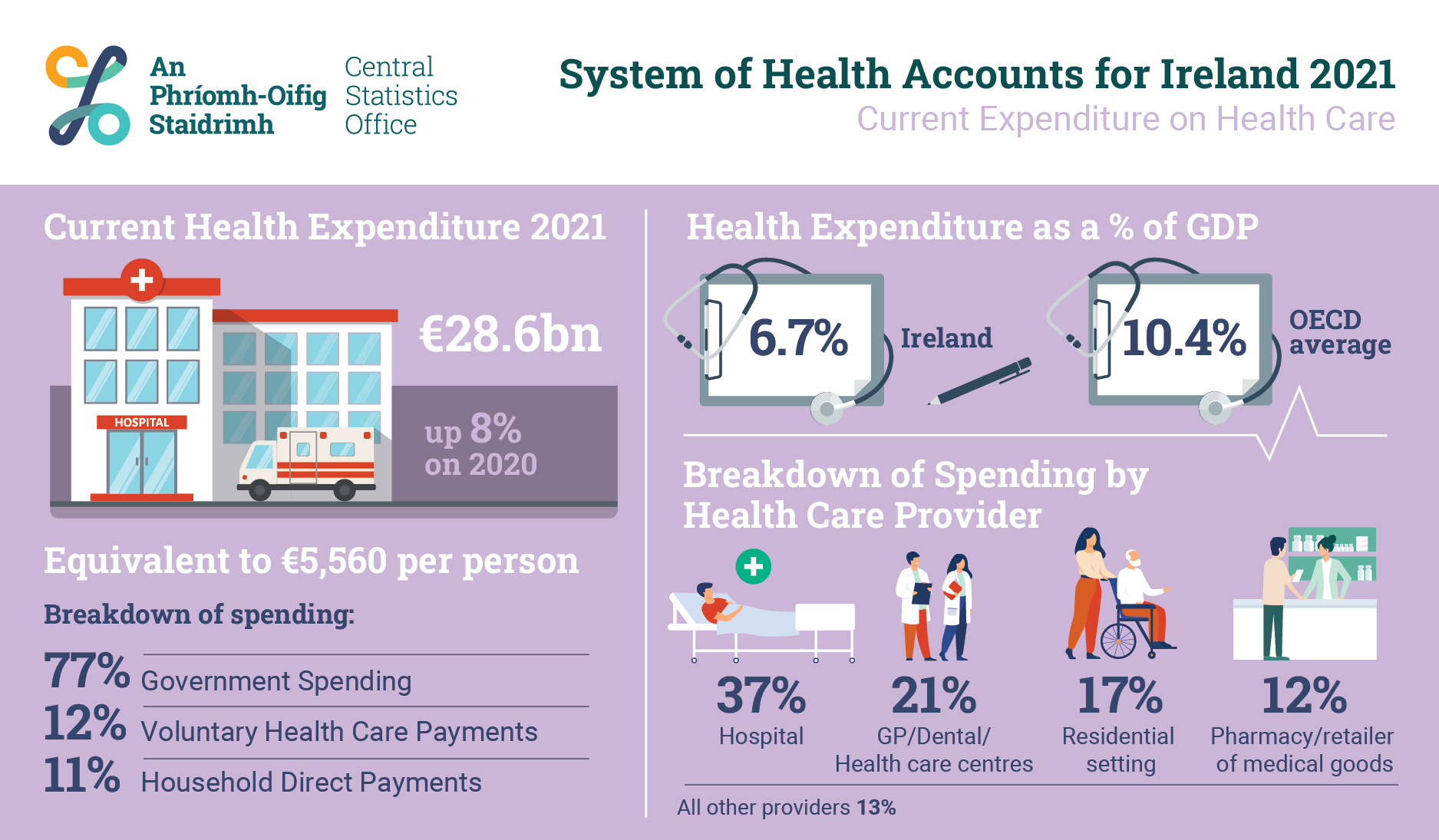 An Phríomh-Oifig Staidrimh

Central Statistics Office

System of Health Accounts for Ireland 2021

Current Expenditure on Health Care

Current Health Expenditure 2021

HOSPITAL

€28.6bn

up 8% on 2020

Equivalent to €5,560 per person

Breakdown of spending:

77% Government Spending

12% Voluntary Health Care Payments

11% Household Direct Payments

Health Expenditure as a % of GDP

6.7% Ireland

10.4% OECD average

Breakdown of Spending by Health Care Provider

37% Hospital

21% GP/Dental/ Health care centres

17% Residential setting

12% Pharmacy/retailer of medical goods

All other providers 13%