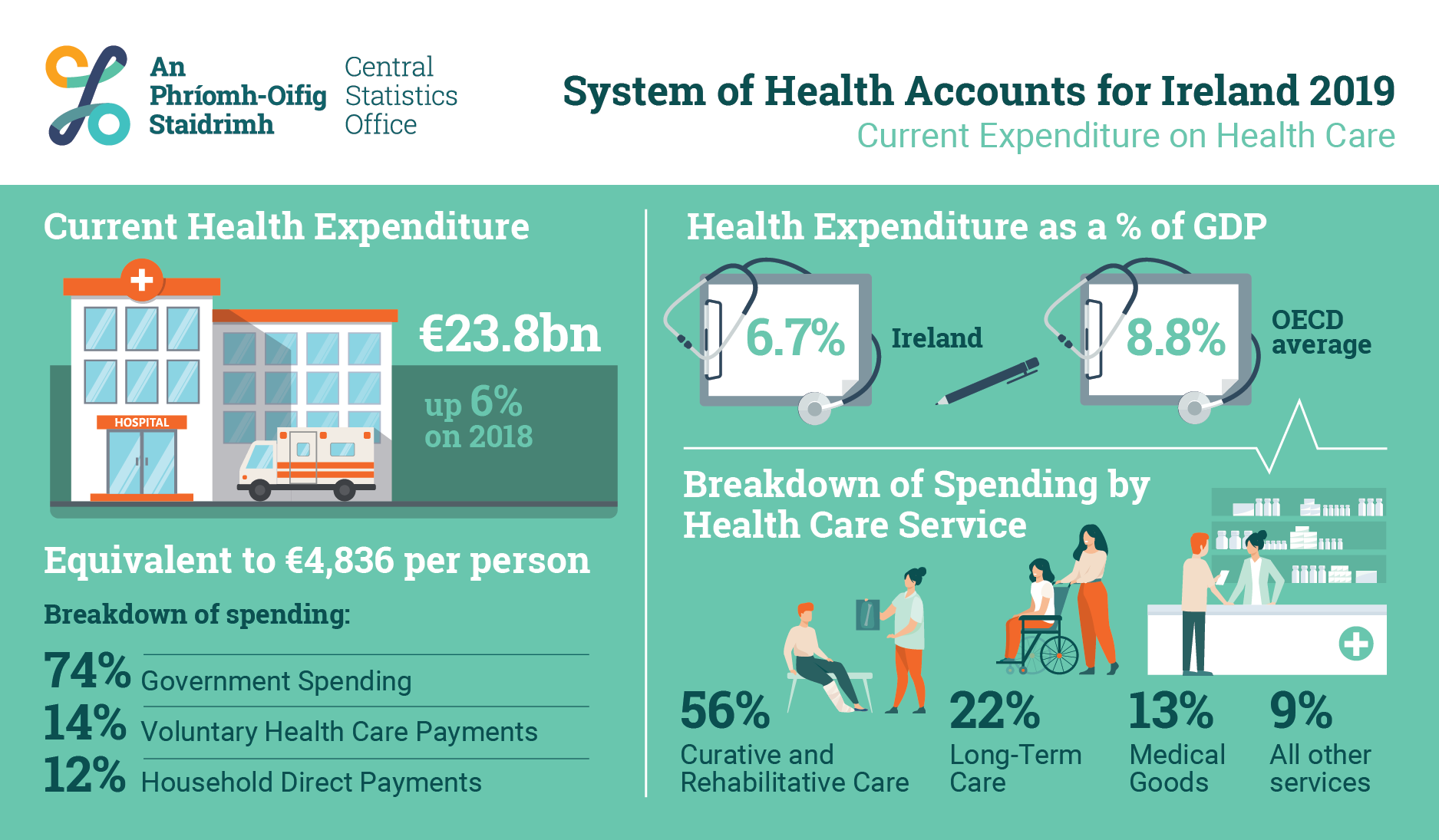 An Phríomh-Oifig Staidrimh

Central Statistics Office

System of Health Accounts for Ireland 2019

Current Expenditure on Health Care

Current Health Expenditure

HOSPITAL

€23.8bn

up 6% on 2018

Equivalent to €4,836 per person

Breakdown of spending:

74% Government Spending

14% Voluntary Health Care Payments

12% Household Direct Payments

Health Expenditure as a % of GDP

6.7% Ireland

8.8% OECD average

Breakdown of Spending by Health Care Service

56% Curative and Rehabilitative Care

22% Long-Term Care

13% Medical Goods

9% All other services