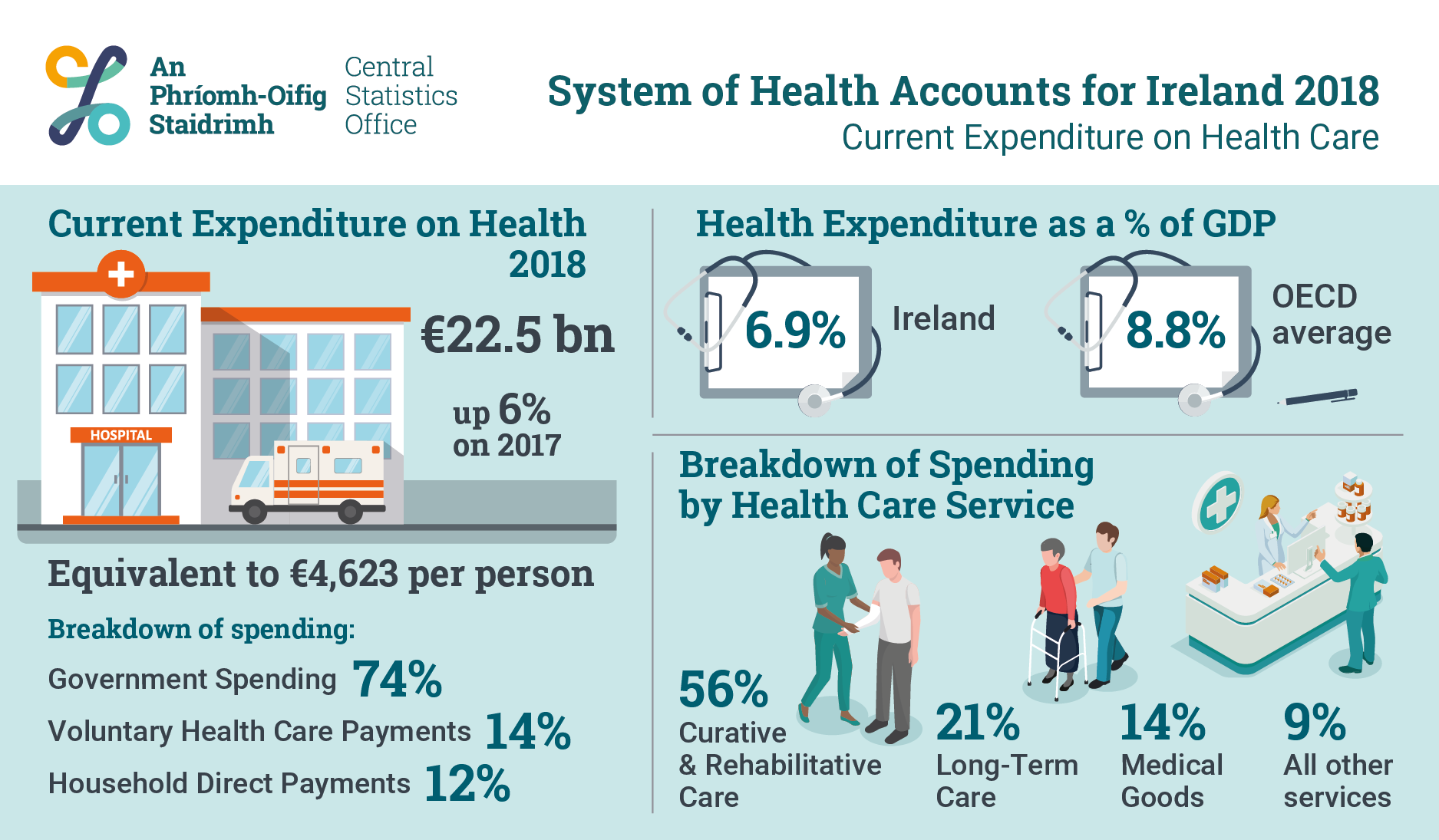 An Phríomh-Oifig Staidrimh

Central Statistics Office

System of Health Accounts for Ireland 2018

Current Expenditure on Health Care

Current Expenditure on Health 2018

HOSPITAL

€22.5 bn

up 6% on 2017

Equivalent to €4,623 per person

Breakdown of spending:

Government Spending 74%

Voluntary Health Care Payments 14%

Household Direct Payments 12%

Health Expenditure as a % of GDP

6.9% Ireland

8.8% OECD average

Breakdown of Spending by Health Care Service

56% Curative & Rehabilitative Care

21% Long-Term Care

14% Medical Goods

9% All other services