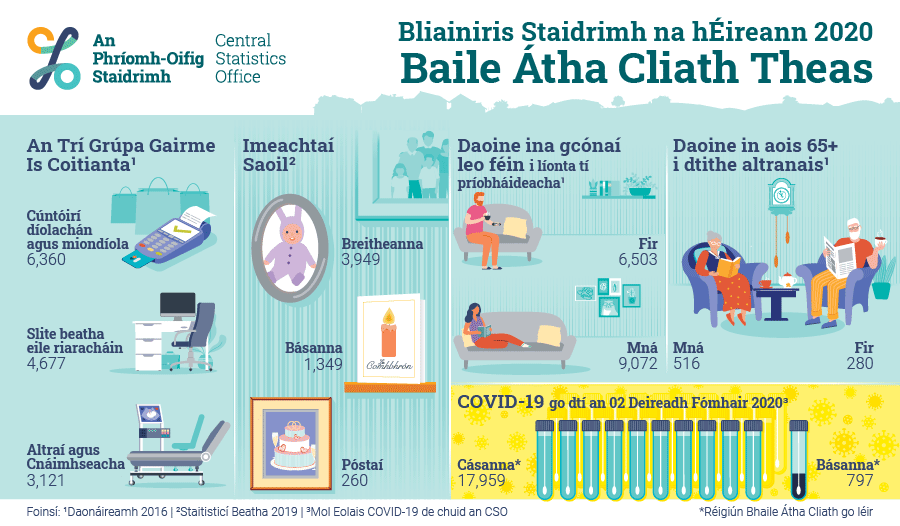 An Phríomh-Oifig Staidrimh
Central Statistics Office

Bliainiris Staidrimh na hÉireann 2020
Baile Átha Cliath Theas

An Trí Grúpa Gairme Is Coitianta¹

Cúntóirí díolachán agus miondíola
6,360

Slite beatha eile riaracháin
4,677

Altraí agus Cnáimhseacha
3,121

Imeachtaí Saoil²

Breitheanna
3,949

Básanna
1,349

Comhbhrón

Póstaí
260

Daoine ina gcónaí leo féin i líonta tí príobháideacha¹

Fir
6,503

Mná
9,072

Daoine in aois 65+ i dtithe altranais¹

Mná
516

Fir
280

COVID-19 go dtí an 02 Deireadh Fómhair 2020³

Cásanna*
17,959

Básanna*
797

Foinsí: ¹Daonáireamh 2016 | ²Staitisticí Beatha 2019 | ³Mol Eolais COVID-19 de chuid an CSO

*Réigiún Bhaile Átha Cliath go léir