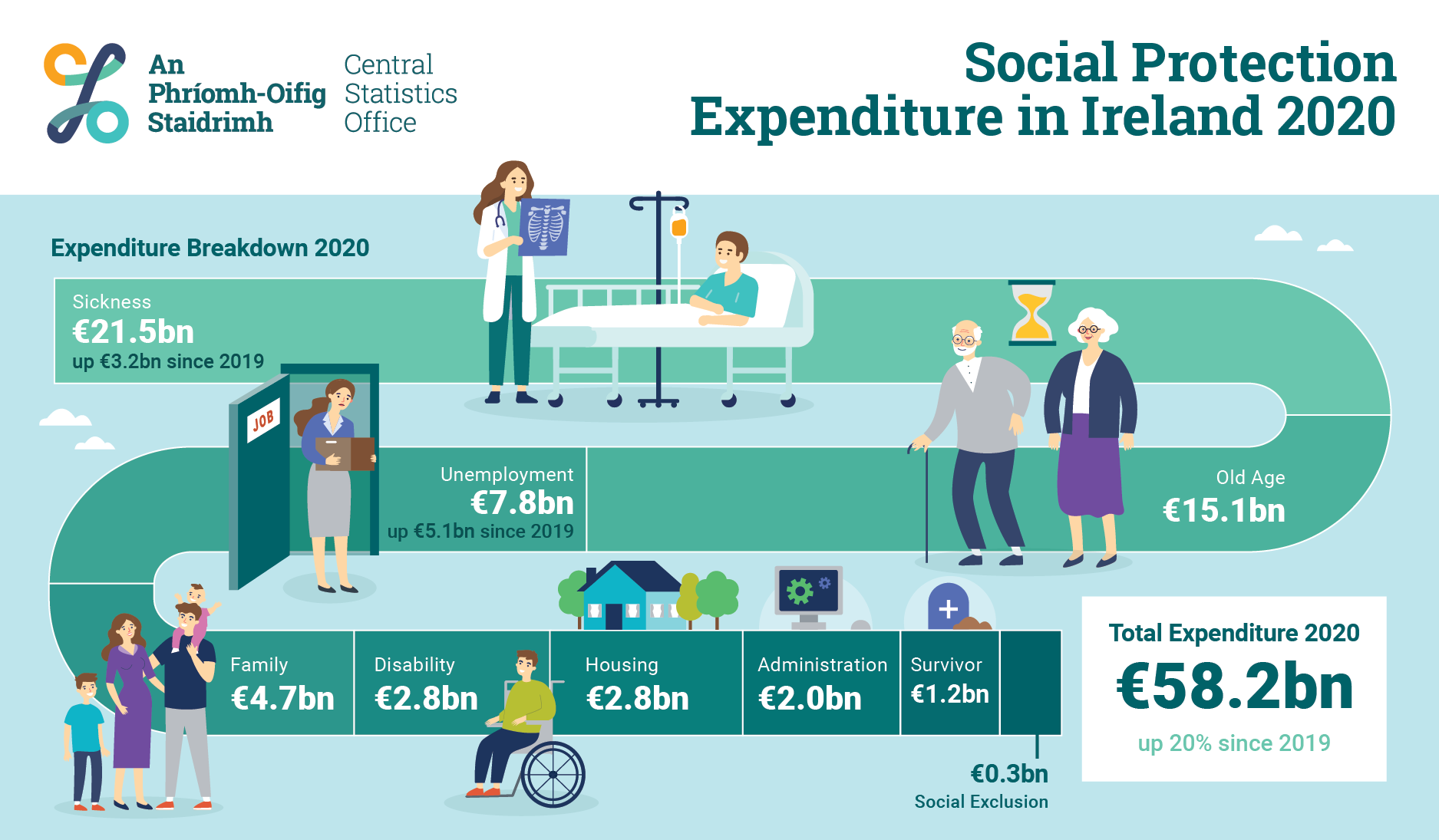 An Phríomh-Oifig Staidrimh

Central Statistics Office

Social Protection Expenditure in Ireland 2020

Expenditure Breakdown 2020

Sickness
€21.5bn
up €3.2bn since 2019

JOB

Unemployment
€7.8bn
up €5.1bn since 2019

Old Age
€15.1bn

Family
€4.7bn

Disability
€2.8bn

Housing
€2.8bn

Administration
€2.0bn

Survivor
€1.2bn

€0.3bn
Social Exclusion

Total Expenditure 2020
€58.2bn
up 20% since 2019