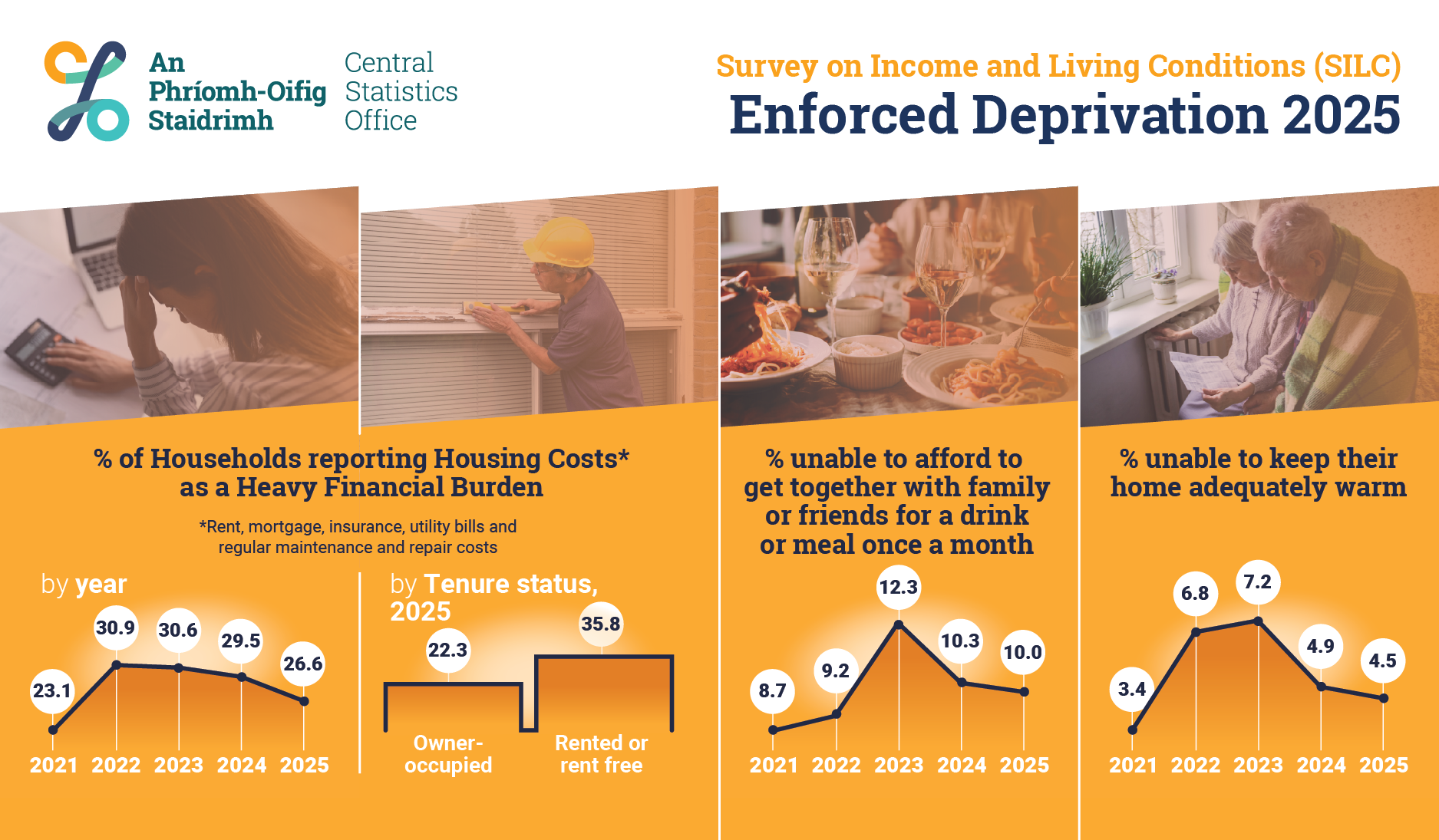 An Phríomh-Oifig Staidrimh

Central Statistics Office

Survey on Income and Living Conditions (SILC)

Enforced Deprivation 2025

% of Households reporting Housing Costs* as a Heavy Financial Burden

*Rent, mortgage, insurance, utility bills and regular maintenance and repair costs

by year

23.1
30.9
30.6
29.5
26.6

2021 2022 2023 2024 2025

by Tenure status, 2025

22.3
35.8

Owner-occupied

Rented or rent free

% unable to afford to get together with family or friends for a drink or meal once a month

8.7
9.2
12.3
10.3
10.0

2021 2022 2023 2024 2025

% unable to keep their home adequately warm

3.4
6.8
7.2
4.9
4.5

2021 2022 2023 2024 2025