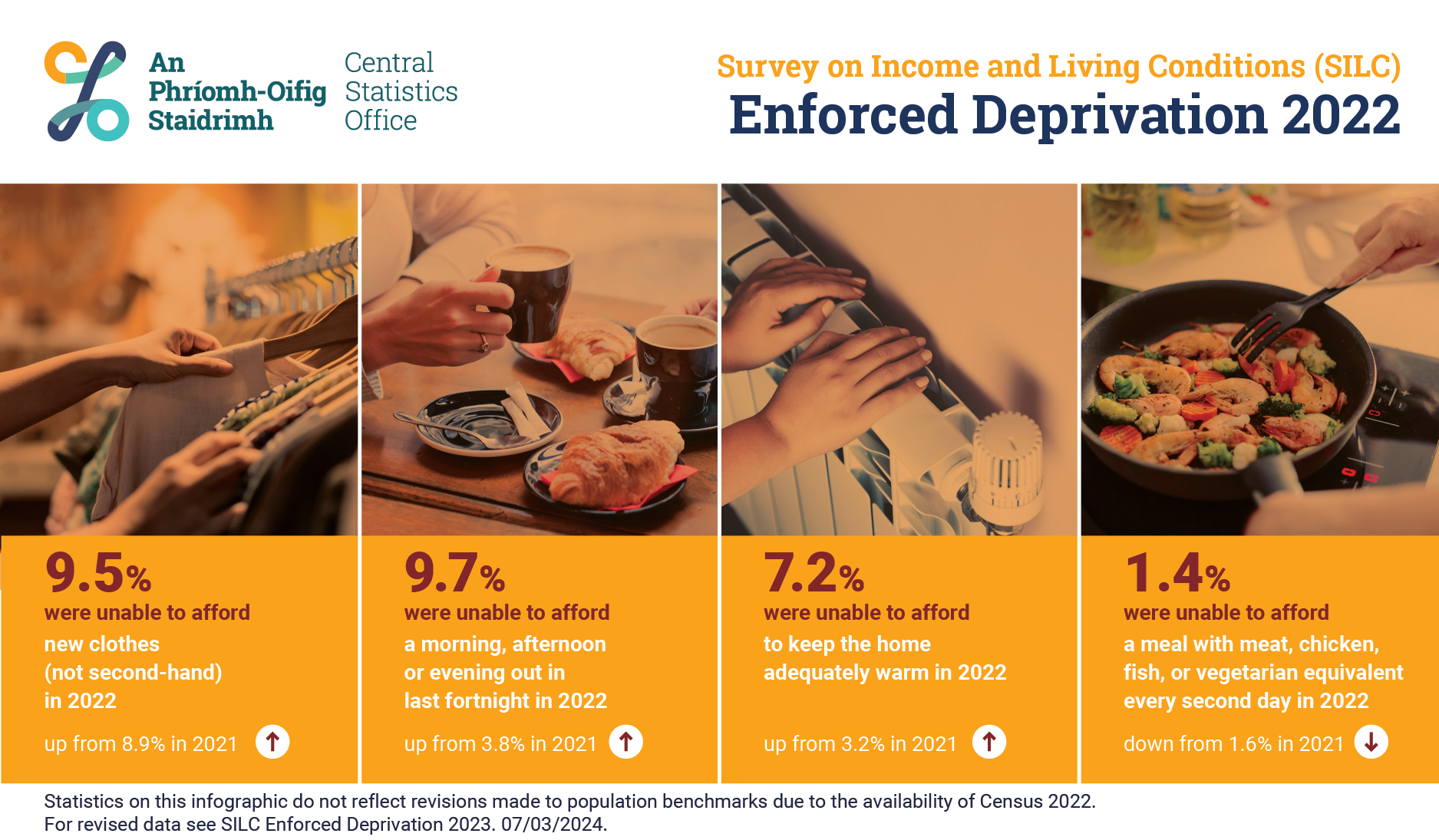 An Phríomh-Oifig Staidrimh

Central Statistics Office

Survey on Income and Living Conditions (SILC)

Enforced Deprivation 2022

9.5%
were unable to afford new clothes (not second-hand) in 2022

up from 8.9% in 2021

9.7%
were unable to afford a morning, afternoon or evening out in last fortnight in 2022

up from 3.8% in 2021

7.2%
were unable to afford to keep the home adequately warm in 2022

up from 3.2% in 2021

1.4%
were unable to afford a meal with meat, chicken, fish, or vegetarian equivalent every second day in 2022

down from 1.6% in 2021

Statistics on this infographic do not reflect revisions made to population benchmarks due to the availability of Census 2022.
For revised data see SILC Enforced Deprivation 2023. 07/03/2024.