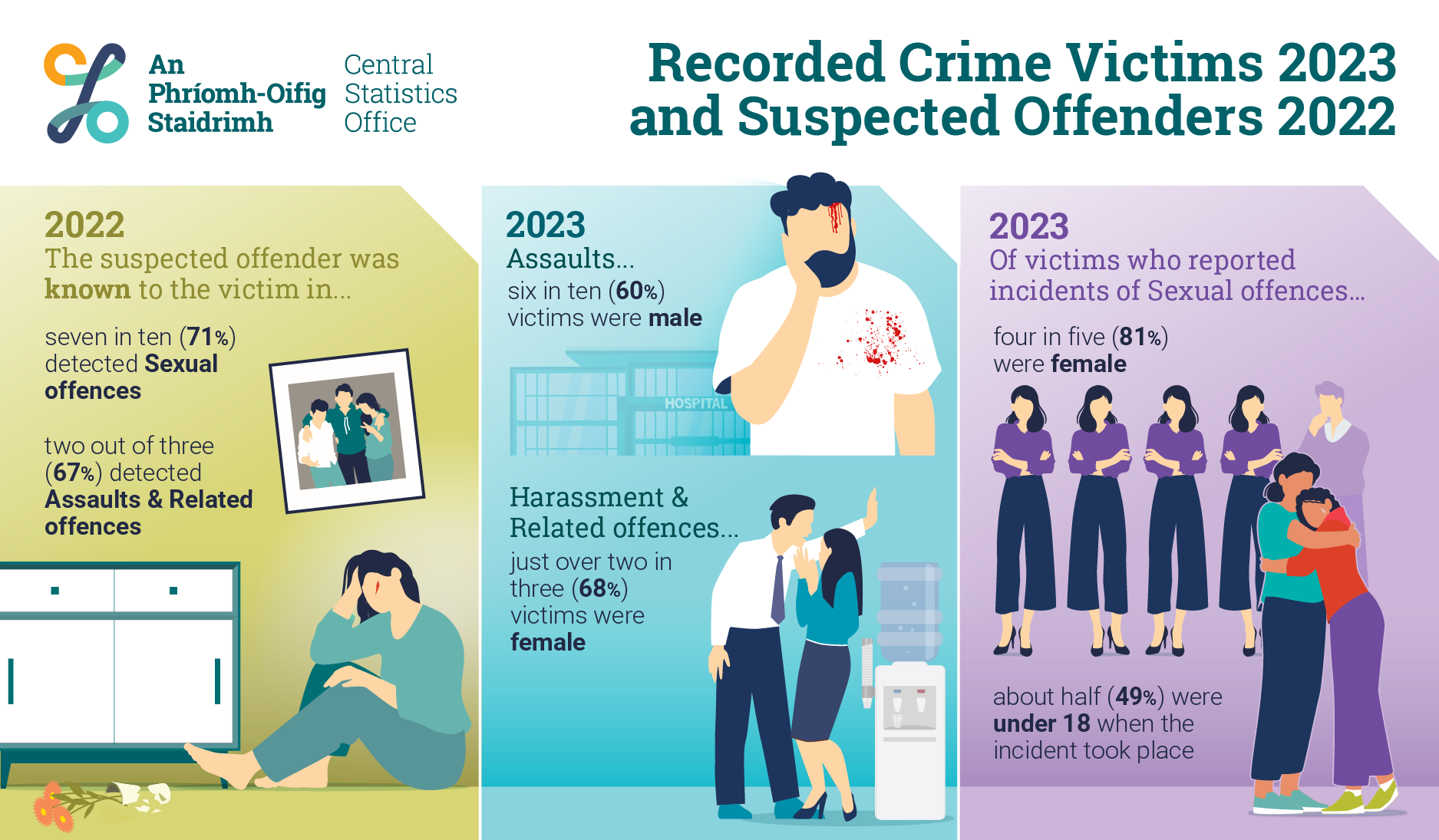 An Phríomh-Oifig Staidrimh

Central Statistics Office

Recorded Crime Victims 2023 and Suspected Offenders 2022

2022
The suspected offender was known to the victim in...

seven in ten (71%) detected Sexual offences

two out of three (67%) detected Assaults & Related offences

2023
Assaults...
six in ten (60%) victims were male

HOSPITAL

Harassment & Related offences...
just over two in three (68%) victims were female

2023
Of victims who reported incidents of Sexual offences...

four in five (81%) were female

about half (49%) were under 18 when the incident took place