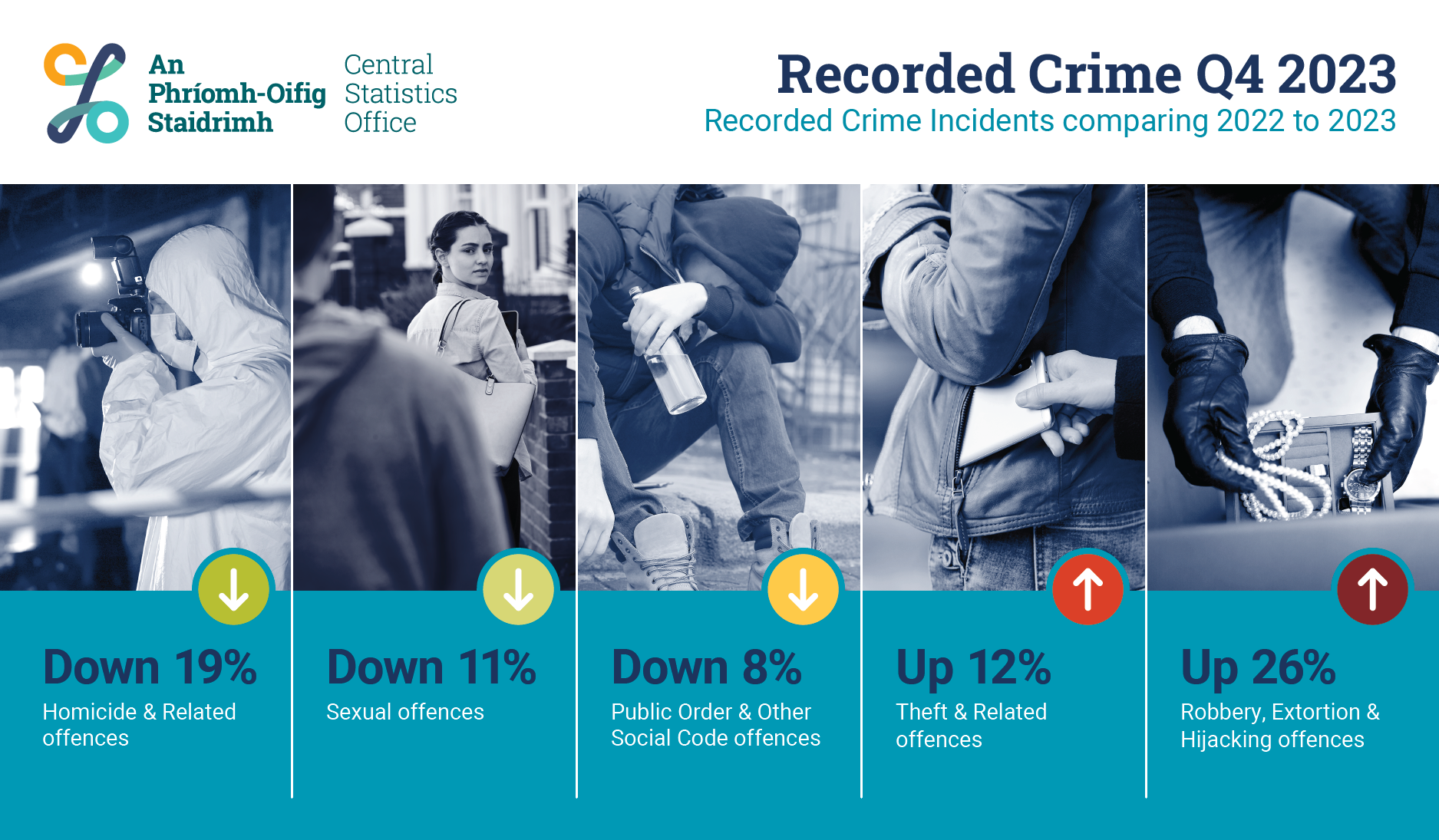 An Phríomh-Oifig Staidrimh

Central Statistics Office

Recorded Crime Q4 2023

Recorded Crime Incidents comparing 2022 to 2023

Down 19%
Homicide & Related offences

Down 11%
Sexual offences

Down 8%
Public Order & Other Social Code offences

Up 12%
Theft & Related offences

Up 26%
Robbery, Extortion & Hijacking offences