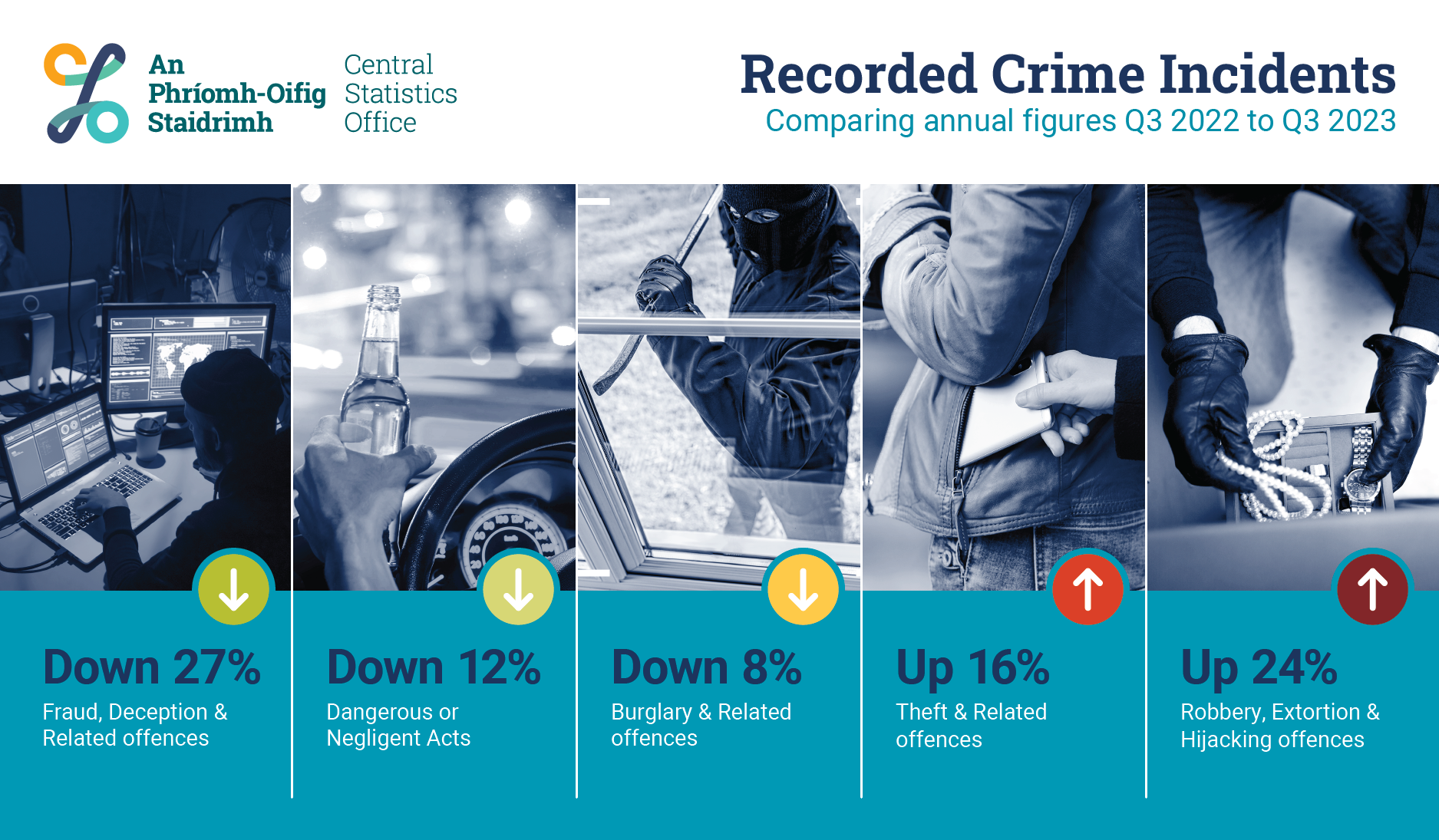 An Phríomh-Oifig Staidrimh

Central Statistics Office

Recorded Crime Incidents

Comparing annual figures Q3 2022 to Q3 2023

Down 27%
Fraud, Deception & Related offences

Down 12%
Dangerous or Negligent Acts

Down 8%
Burglary & Related offences

Up 16%
Theft & Related offences

Up 24%
Robbery, Extortion & Hijacking offences