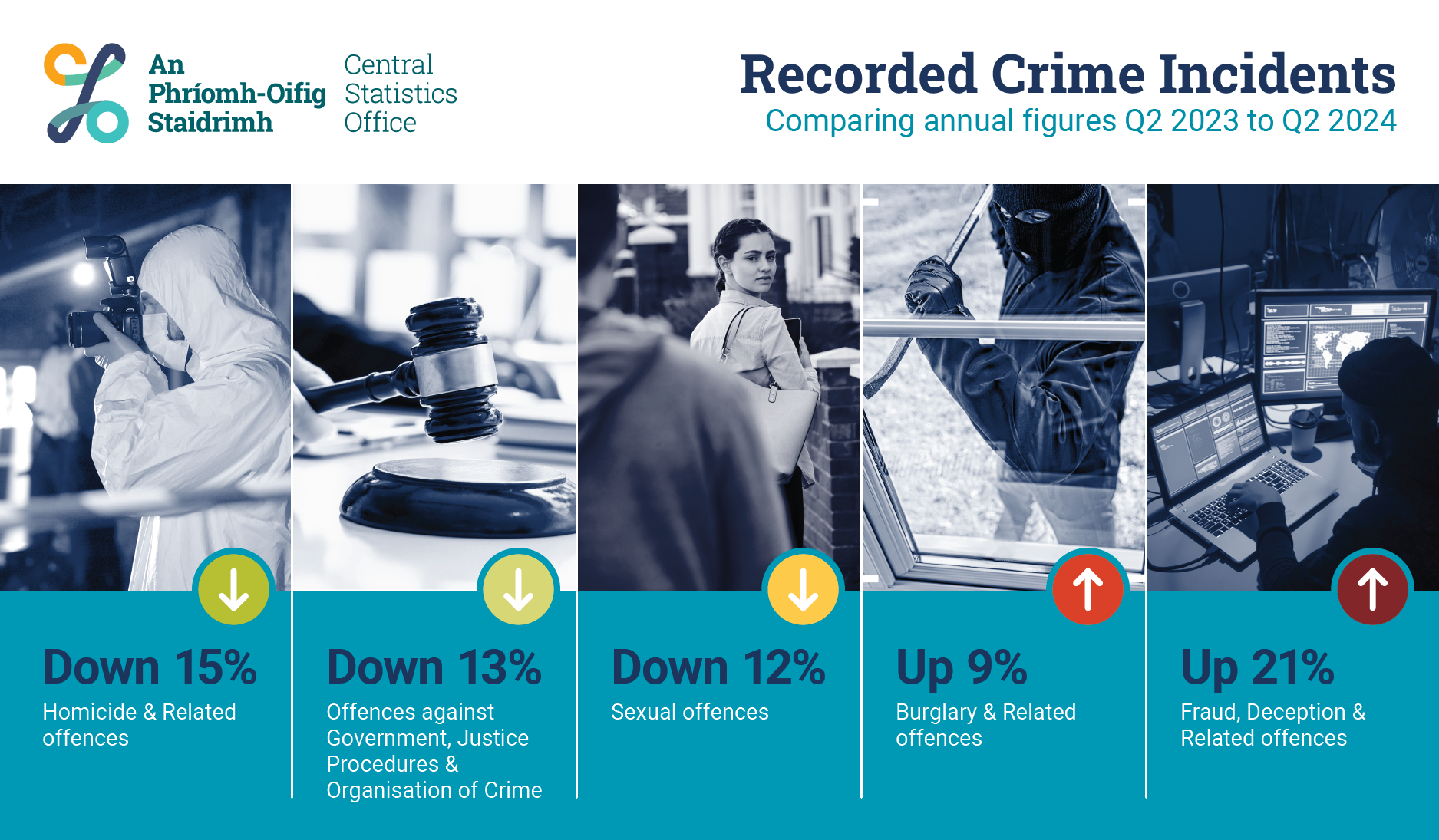 An Phríomh-Oifig Staidrimh

Central Statistics Office

Recorded Crime Incidents

Comparing annual figures Q2 2023 to Q2 2024

Down 15%
Homicide & Related offences

Down 13%
Offences against Government, Justice Procedures & Organisation of Crime

Down 12%
Sexual offences

Up 9%
Burglary & Related offences

Up 21%
Fraud, Deception & Related offences