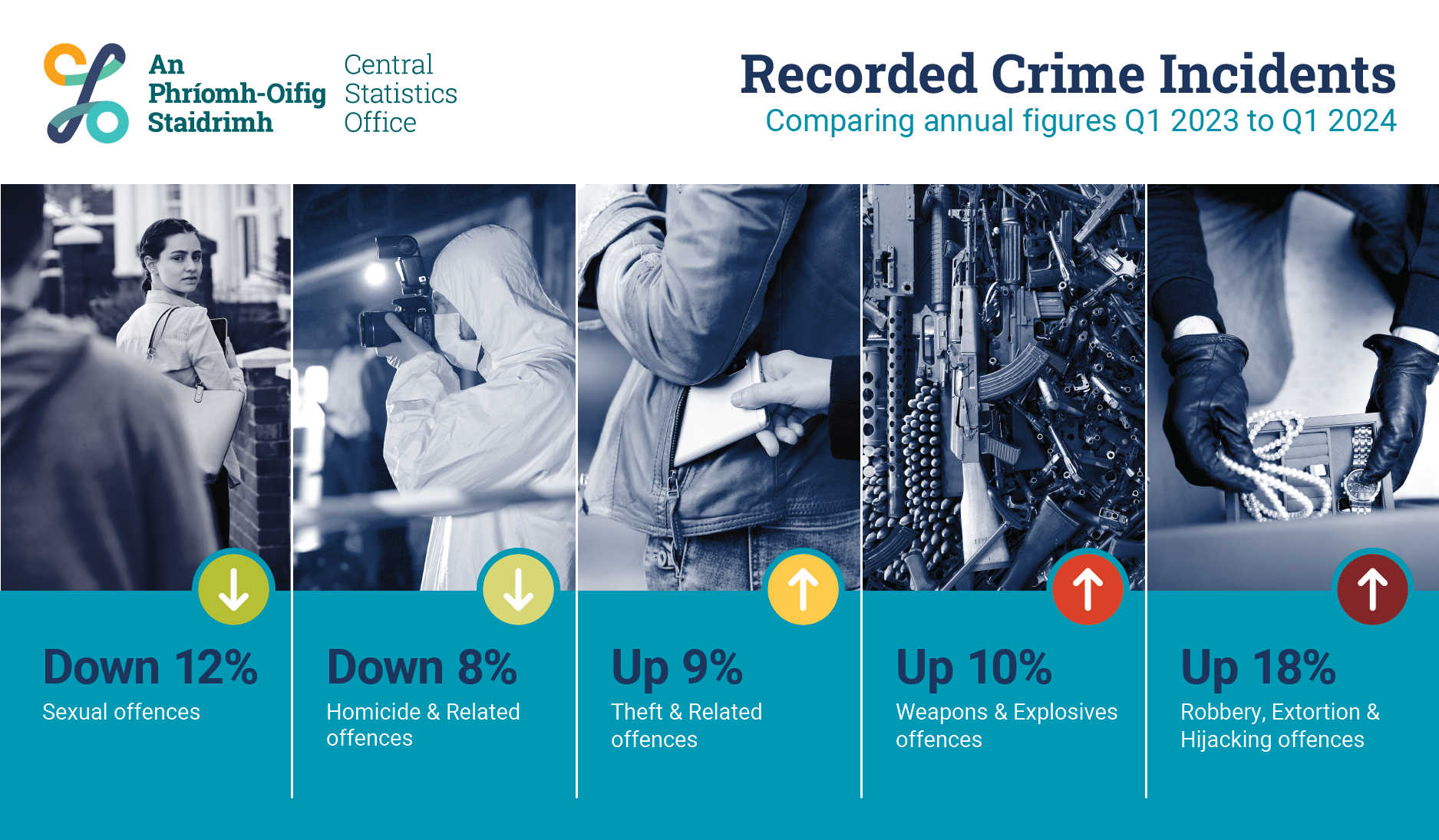 An Phríomh-Oifig Staidrimh

Central Statistics Office

Recorded Crime Incidents

Comparing annual figures Q1 2023 to Q1 2024

Down 12%

Sexual offences

Down 8%

Homicide & Related offences

Up 9%

Theft & Related offences

Up 10%

Weapons & Explosives offences

Up 18%

Robbery, Extortion & Hijacking offences