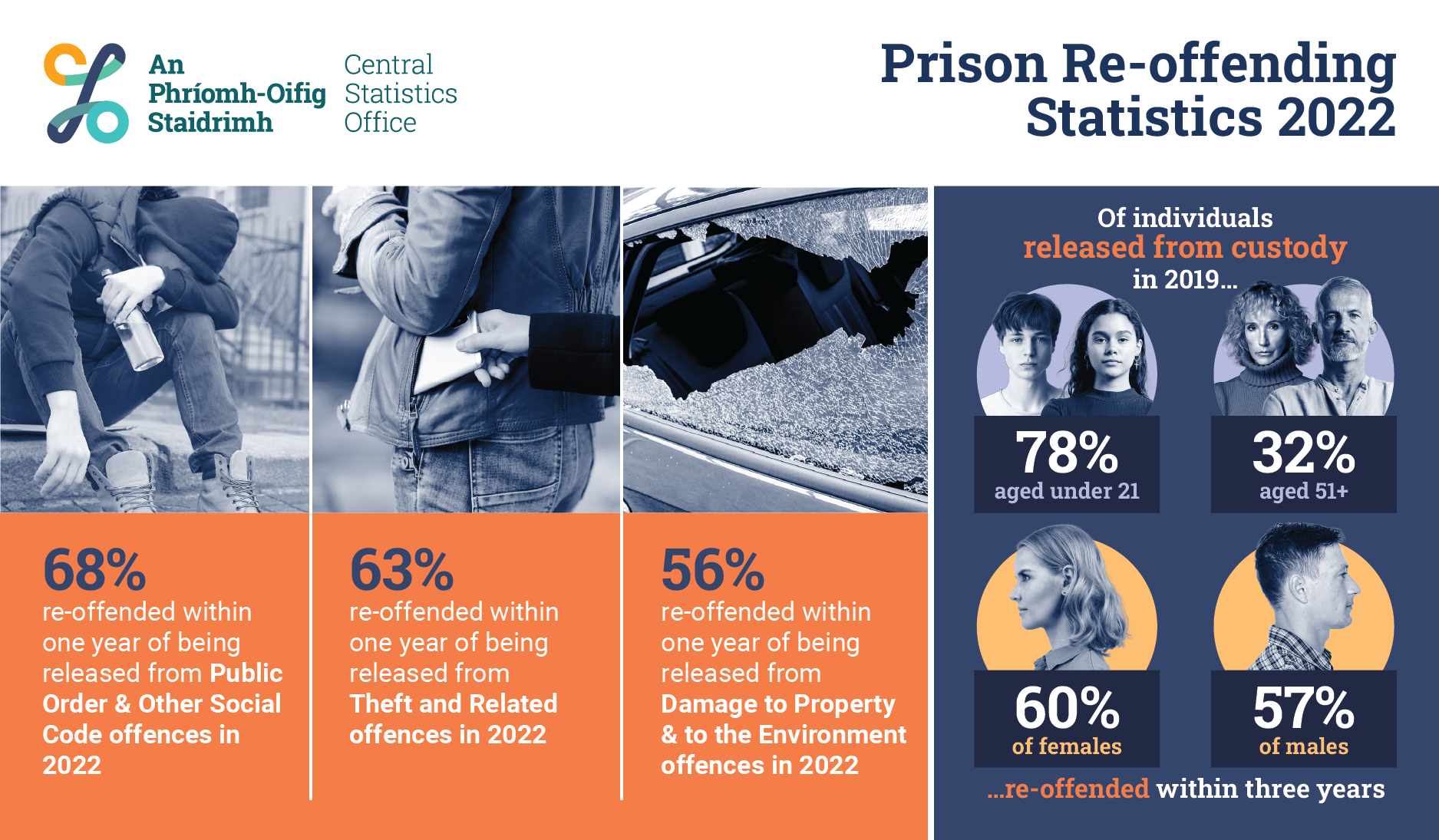 An Phríomh-Oifig Staidrimh

Central Statistics Office

Prison Re-offending Statistics 2022

68%
re-offended within one year of being released from Public Order & Other Social Code offences in 2022

63%
re-offended within one year of being released from Theft and Related offences in 2022

56%
re-offended within one year of being released from Damage to Property & to the Environment offences in 2022

Of individuals released from custody in 2019...

78%
aged under 21

32%
aged 51+

60%
of females

57%
of males

...re-offended within three years