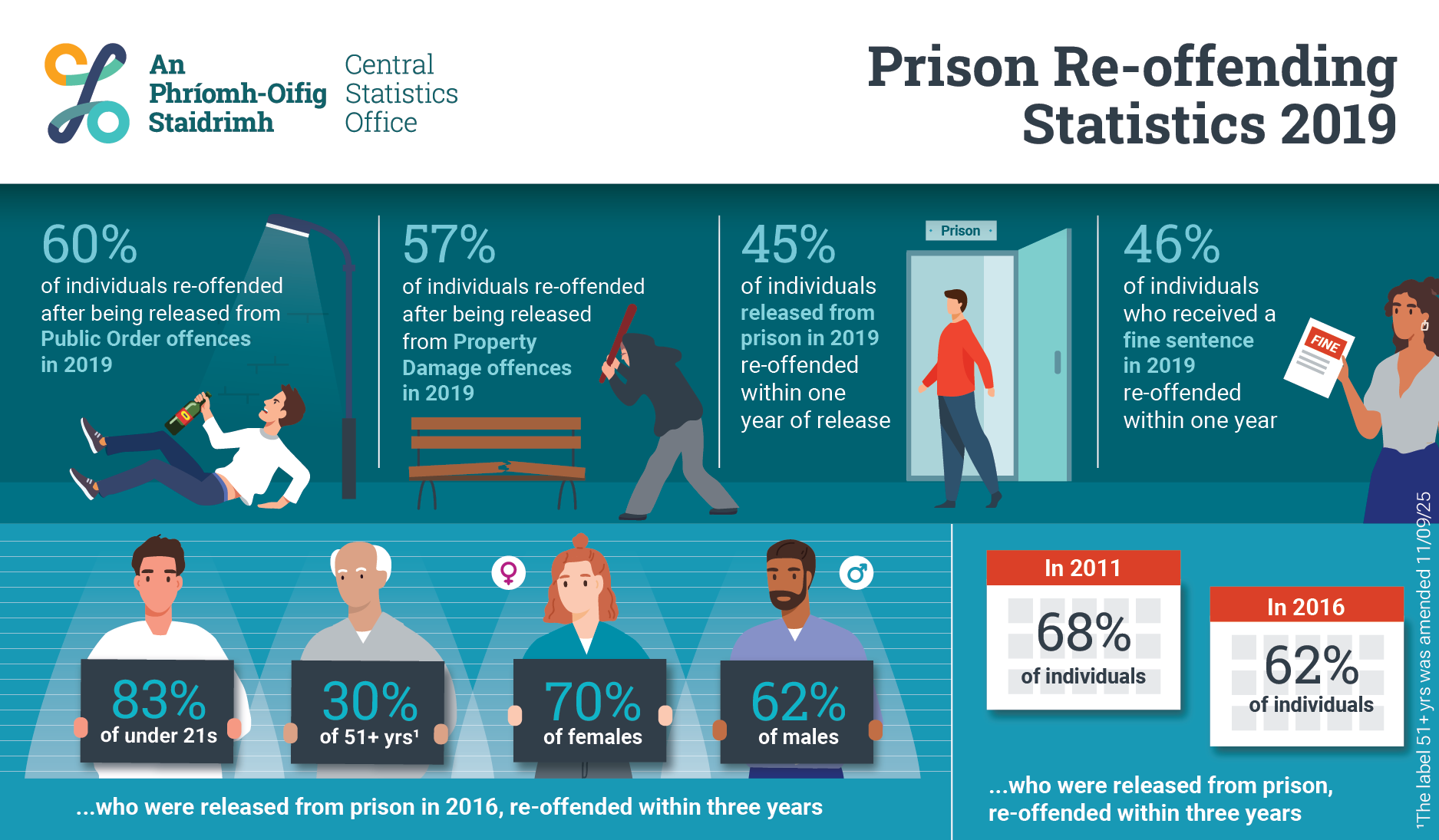 An Phríomh-Oifig Staidrimh

Central Statistics Office

Prison Re-offending Statistics 2019

60%
of individuals re-offended after being released from Public Order offences in 2019

57%
of individuals re-offended after being released from Property Damage offences in 2019

45%
of individuals released from prison in 2019 re-offended within one year of release

Prison

46%
of individuals who received a fine sentence in 2019 re-offended within one year

FINE

83%
of under 21s

30%
of 51+ yrs¹

70%
of females

62%
of males

...who were released from prison in 2016, re-offended within three years

In 2011
68%
of individuals

In 2016
62%
of individuals

...who were released from prison, re-offended within three years

¹The label 51+ yrs was amended 11/09/25