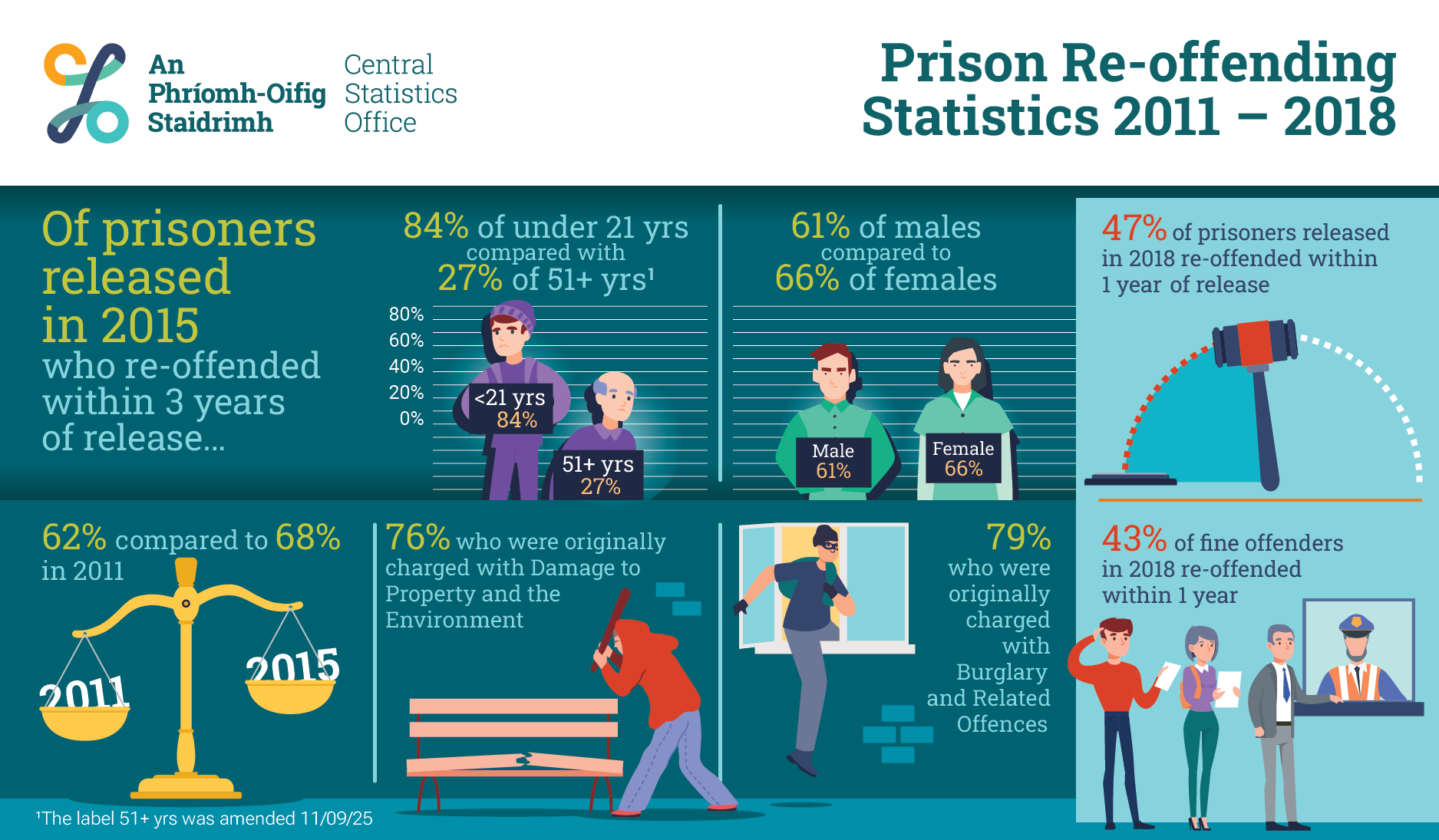 An Phríomh-Oifig Staidrimh

Central Statistics Office

Prison Re-offending Statistics 2011 – 2018

Of prisoners released in 2015 who re-offended within 3 years of release...

84% of under 21 yrs compared with 27% of 51+ yrs¹

80%
60%
40%
20%
0%

<21 yrs 84%

51+ yrs 27%

61% of males compared to 66% of females

Male 61%

Female 66%

47% of prisoners released in 2018 re-offended within 1 year of release

62% compared to 68% in 2011

2011

2015

76% who were originally charged with Damage to Property and the Environment

79% who were originally charged with Burglary and Related Offences

43% of fine offenders in 2018 re-offended within 1 year

¹The label 51+ yrs was amended 11/09/25