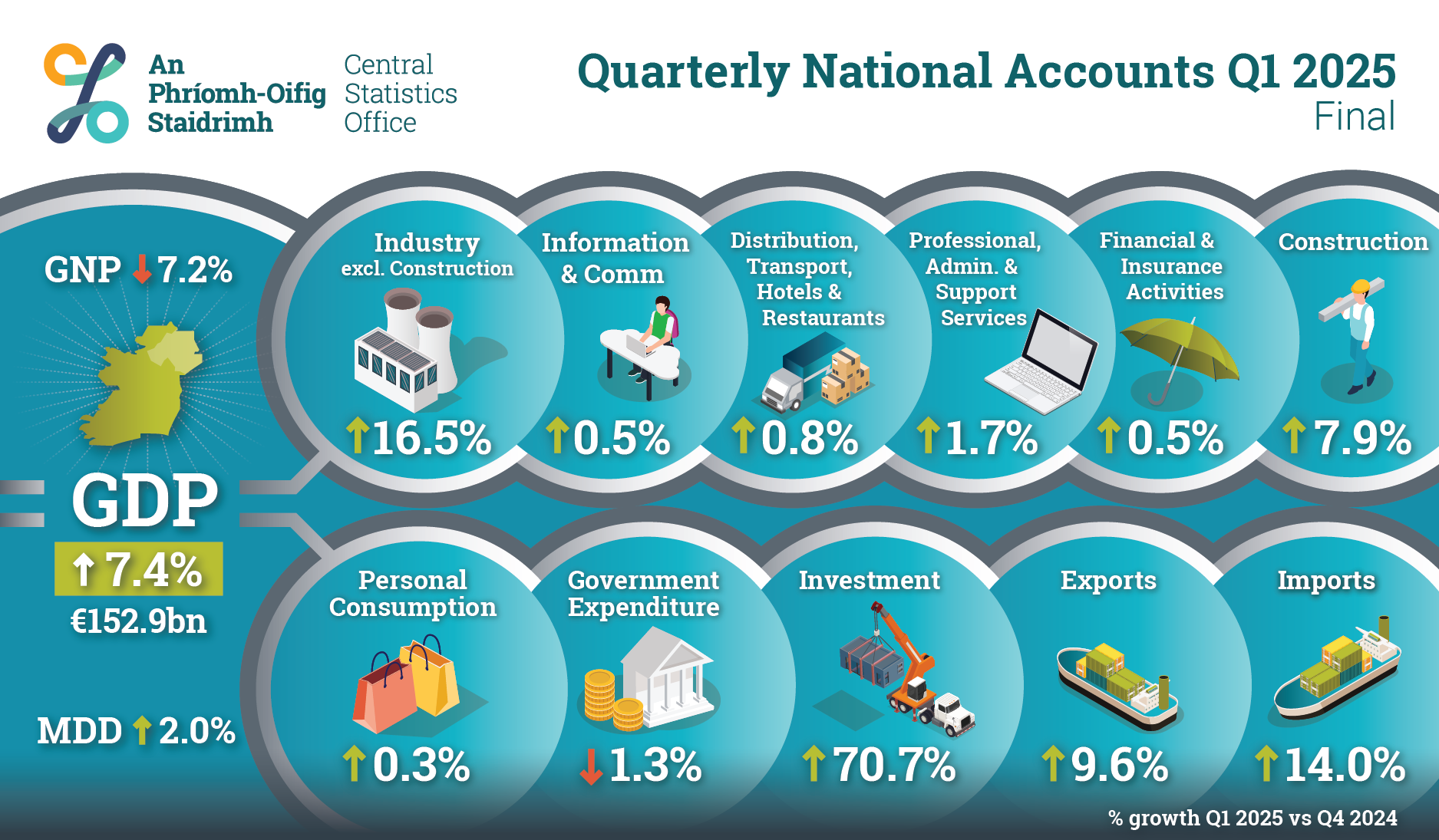 An Phríomh-Oifig Staidrimh

Central Statistics Office

Quarterly National Accounts Q1 2025
Final

GNP ↓7.2%

GDP
↑7.4%
€152.9bn

MDD ↑2.0%

Industry excl. Construction
↑16.5%

Information & Comm
↑0.5%

Distribution, Transport, Hotels & Restaurants
↑0.8%

Professional, Admin. & Support Services
↑1.7%

Financial & Insurance Activities
↑0.5%

Construction
↑7.9%

Personal Consumption
↑0.3%

Government Expenditure
↓1.3%

Investment
↑70.7%

Exports
↑9.6%

Imports
↑14.0%

% growth Q1 2025 vs Q4 2024