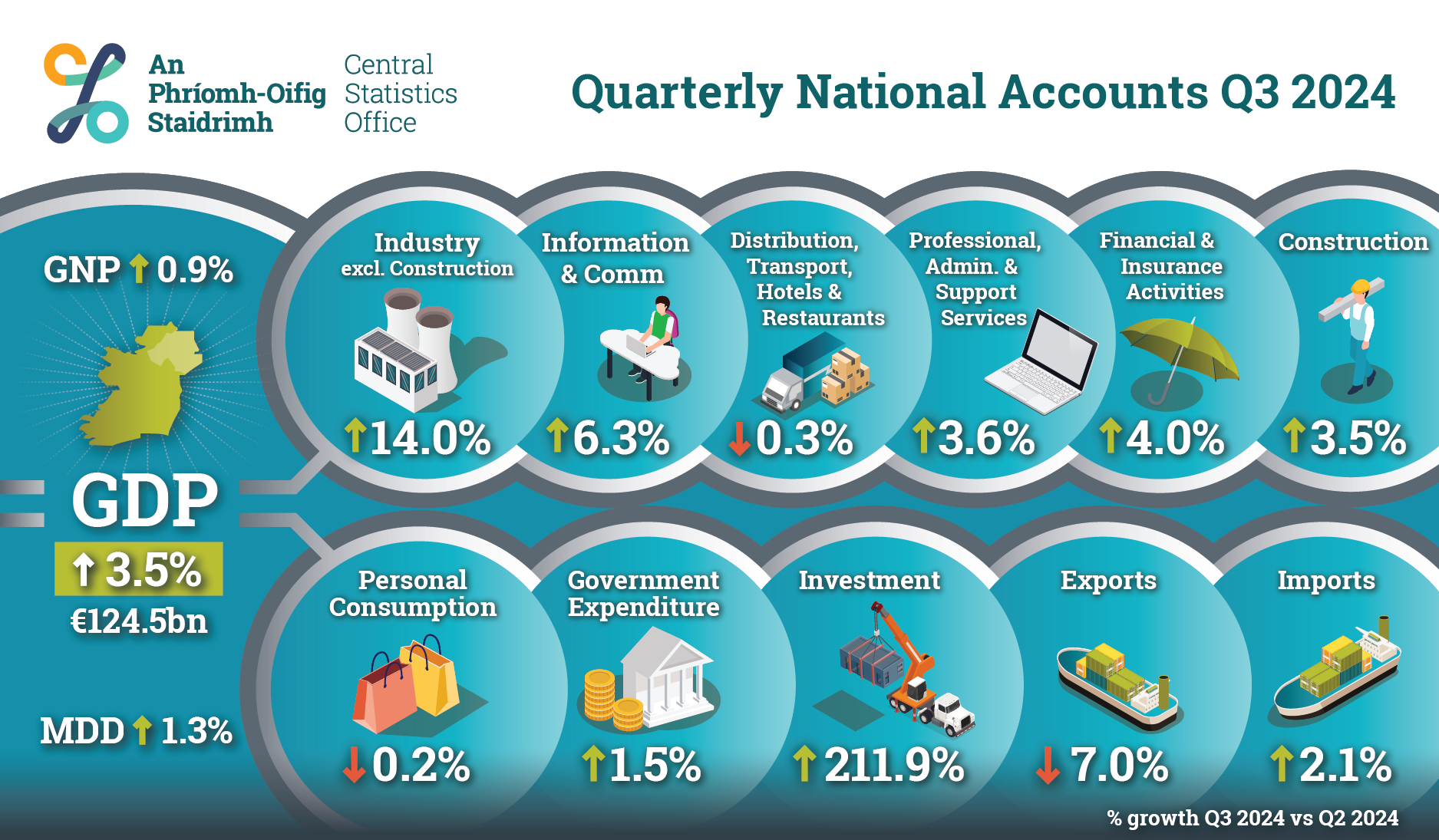 An Phríomh-Oifig Staidrimh

Central Statistics Office

Quarterly National Accounts Q3 2024

GNP ↑ 0.9%

GDP

↑ 3.5%

€124.5bn

MDD ↑ 1.3%

Industry excl. Construction

↑14.0%

Information & Comm

↑6.3%

Distribution, Transport, Hotels & Restaurants

↓0.3%

Professional, Admin. & Support Services

↑3.6%

Financial & Insurance Activities

↑4.0%

Construction

↑3.5%

Personal Consumption

↓0.2%

Government Expenditure

↑1.5%

Investment

↑211.9%

Exports

↓7.0%

Imports

↑2.1%

% growth Q3 2024 vs Q2 2024