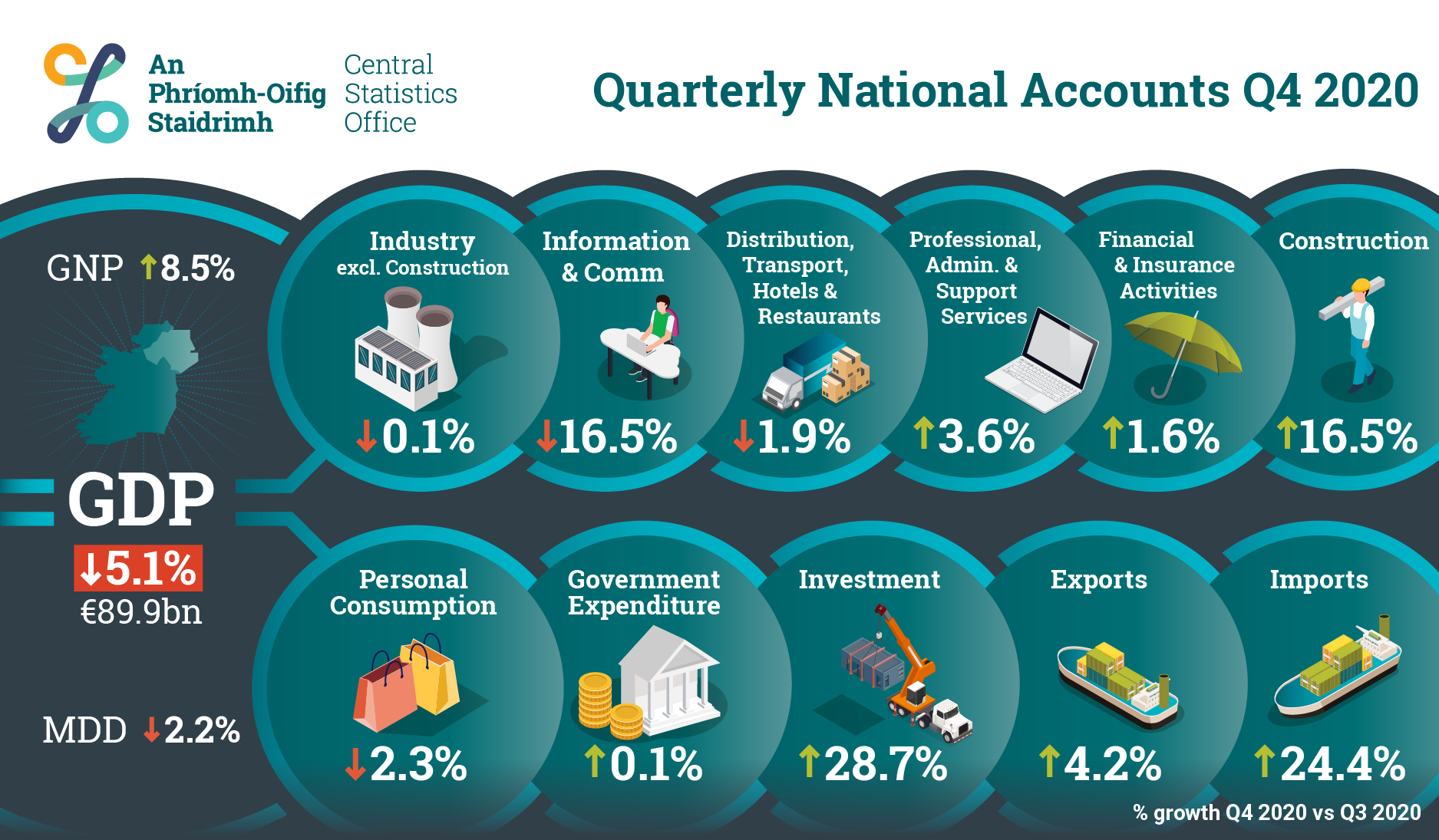 An Phríomh-Oifig Staidrimh

Central Statistics Office

Quarterly National Accounts Q4 2020

GNP ↑8.5%

GDP
↓5.1%
€89.9bn

MDD ↓2.2%

Industry excl. Construction
↓0.1%

Information & Comm
↓16.5%

Distribution, Transport, Hotels & Restaurants
↓1.9%

Professional, Admin. & Support Services
↑3.6%

Financial & Insurance Activities
↑1.6%

Construction
↑16.5%

Personal Consumption
↓2.3%

Government Expenditure
↑0.1%

Investment
↑28.7%

Exports
↑4.2%

Imports
↑24.4%

% growth Q4 2020 vs Q3 2020